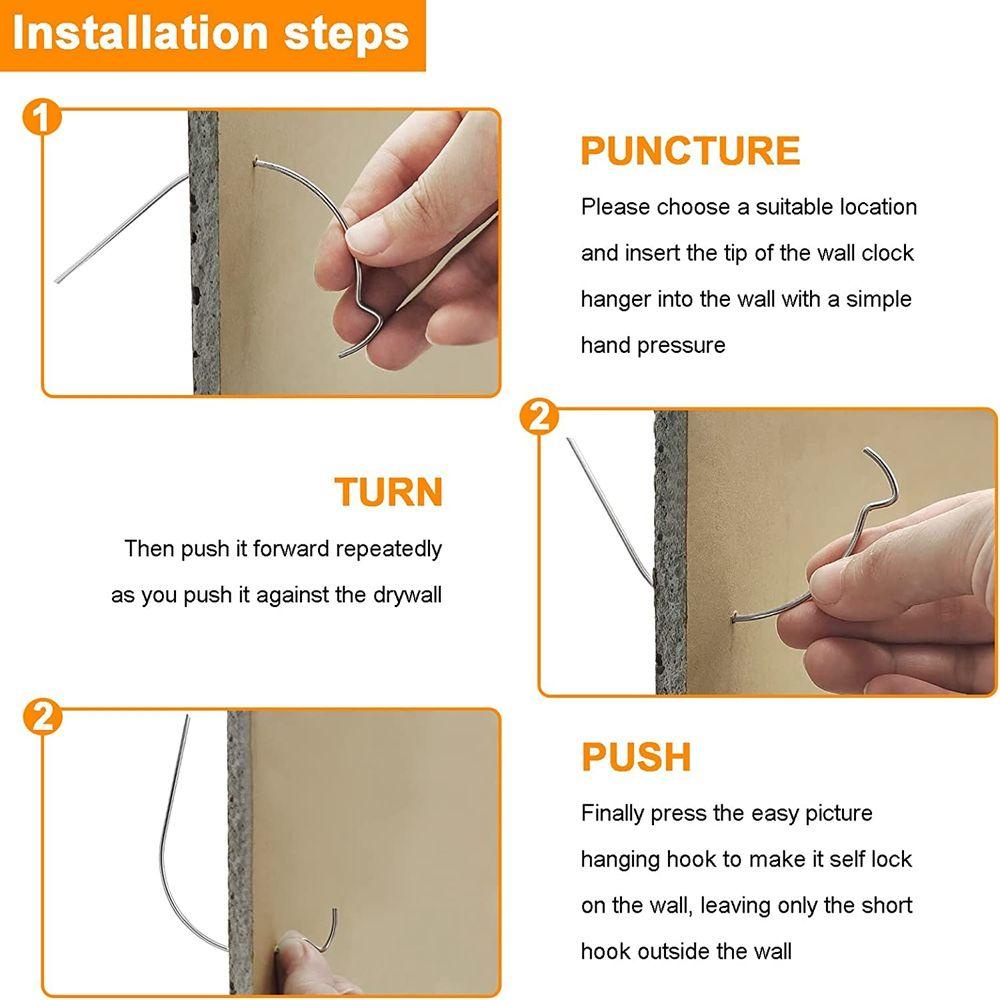 Installation steps

1

PUNCTURE

Please choose a suitable location and insert the tip of the wall clock hanger into the wall with a simple hand pressure

2

TURN

Then push it forward repeatedly as you push it against the drywall

2

PUSH

Finally press the easy picture hanging hook to make it self lock on the wall, leaving only the short hook outside the wall