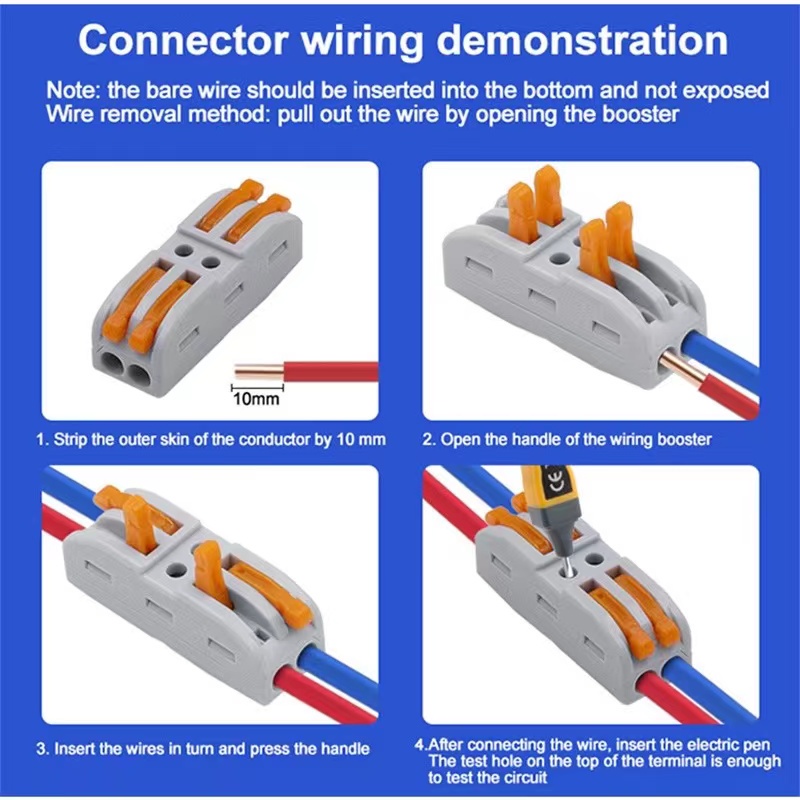 Connector wiring demonstration

Note: the bare wire should be inserted into the bottom and not exposed
Wire removal method: pull out the wire by opening the booster

10mm

1. Strip the outer skin of the conductor by 10 mm

2. Open the handle of the wiring booster

3. Insert the wires in turn and press the handle

CE

4.After connecting the wire, insert the electric pen
The test hole on the top of the terminal is enough to test the circuit