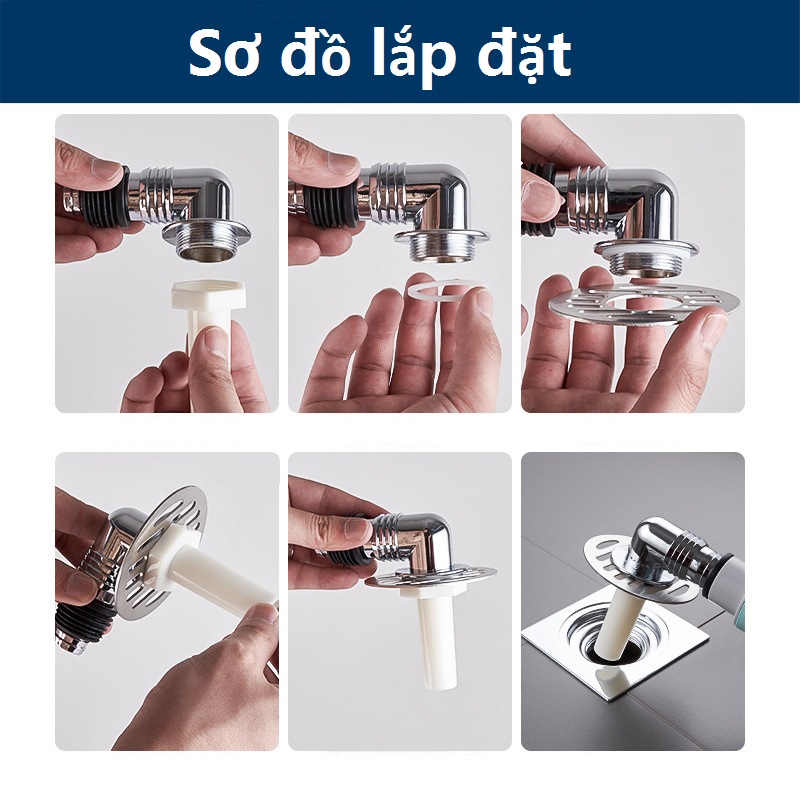 Sơ đồ lắp đặt