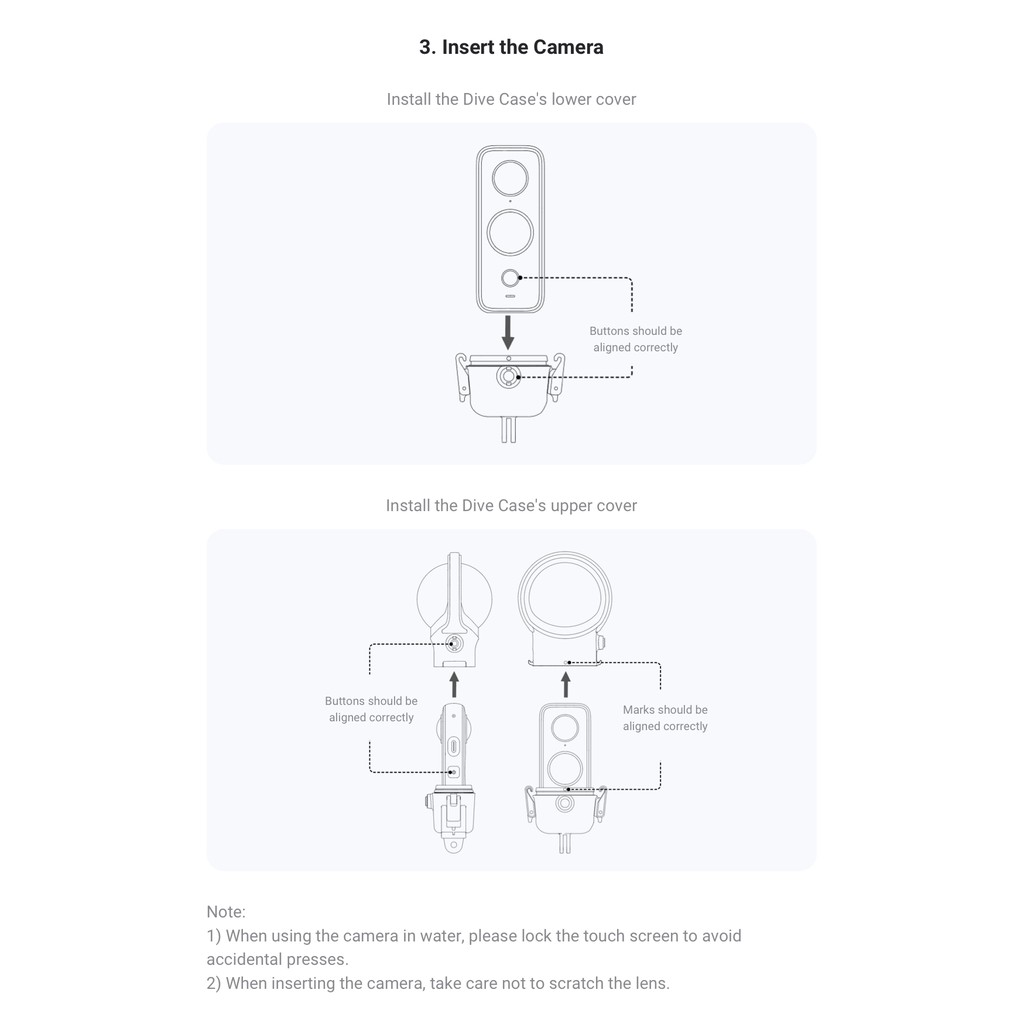 3. Insert the Camera

Install the Dive Case's lower cover

Buttons should be aligned correctly

Install the Dive Case's upper cover

Buttons should be aligned correctly

Marks should be aligned correctly

Note:
1) When using the camera in water, please lock the touch screen to avoid accidental presses.
2) When inserting the camera, take care not to scratch the lens.