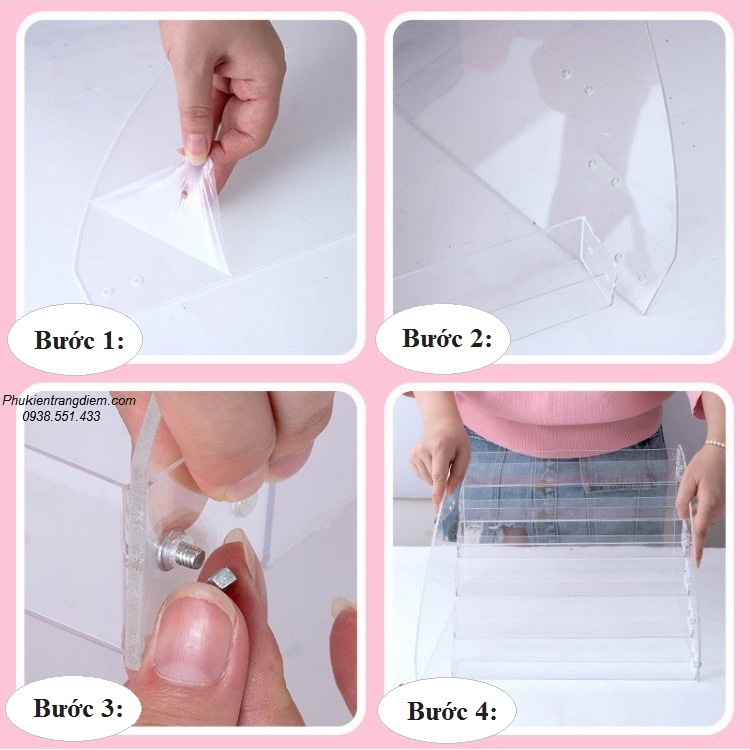 Bước 1:

Bước 2:

Phukientrangdiem.com
0938.551.433

Bước 3:

Bước 4: