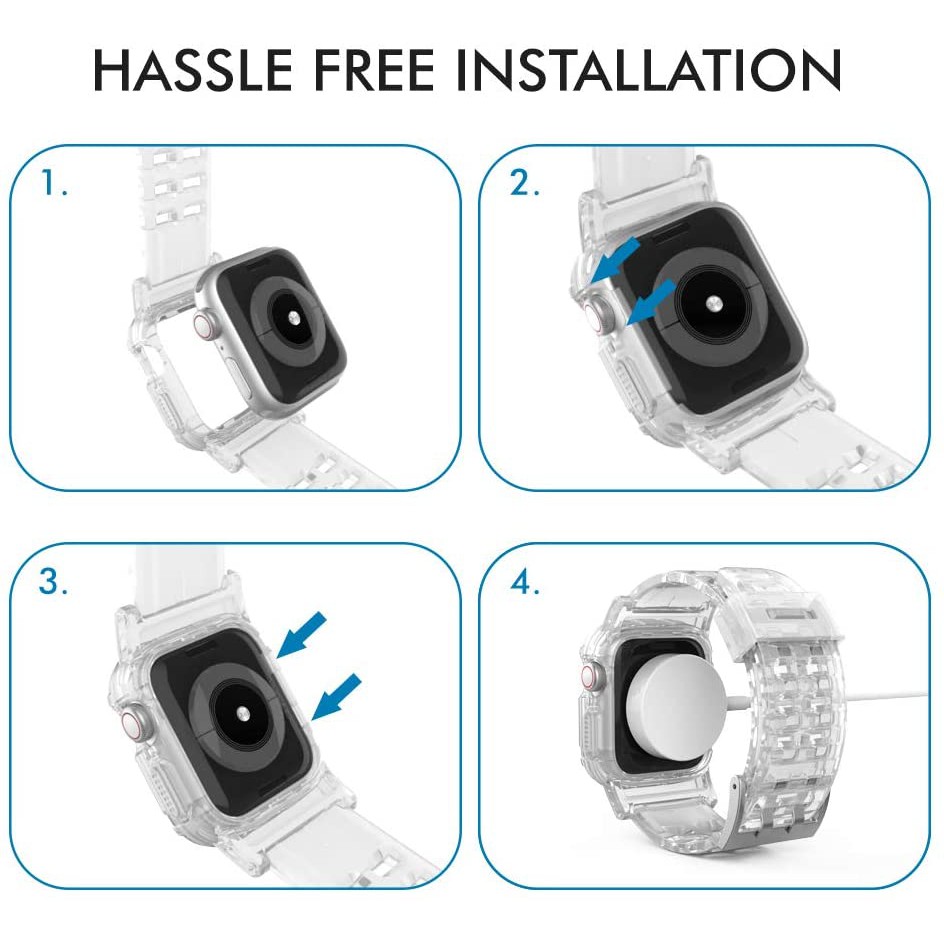 HASSLE FREE INSTALLATION

1.

2.

3.

4.