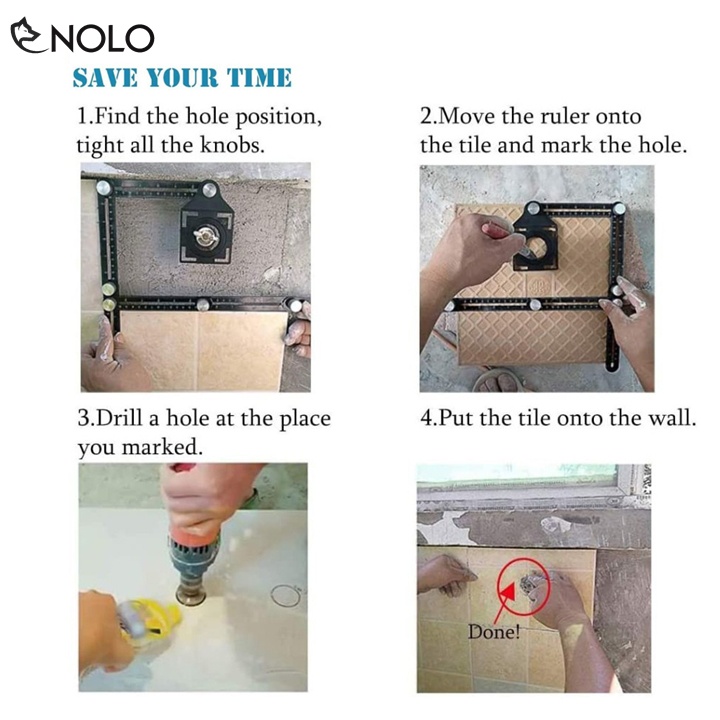 NOLO

SAVE YOUR TIME

1.Find the hole position, tight all the knobs.

2.Move the ruler onto the tile and mark the hole.

3.Drill a hole at the place you marked.

4.Put the tile onto the wall.

Done!