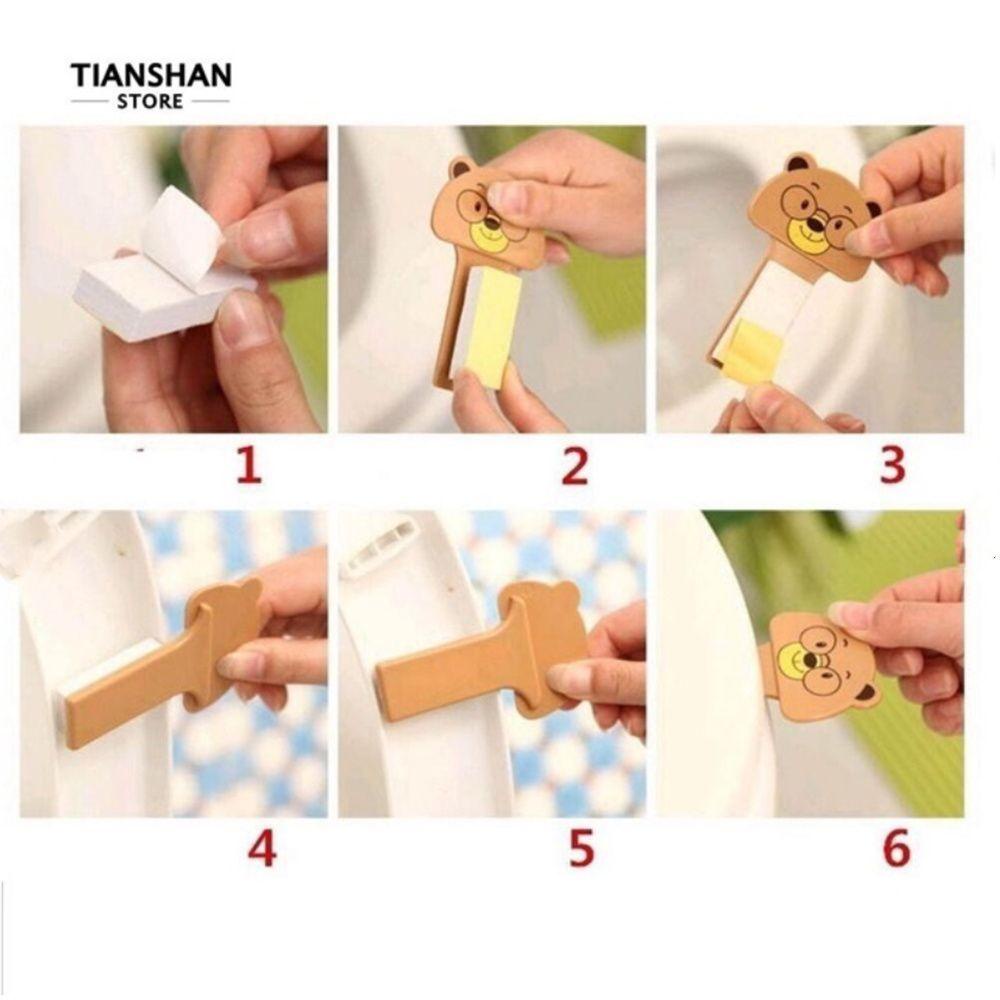 TIANSHAN
STORE

1

2

3

4

5

6