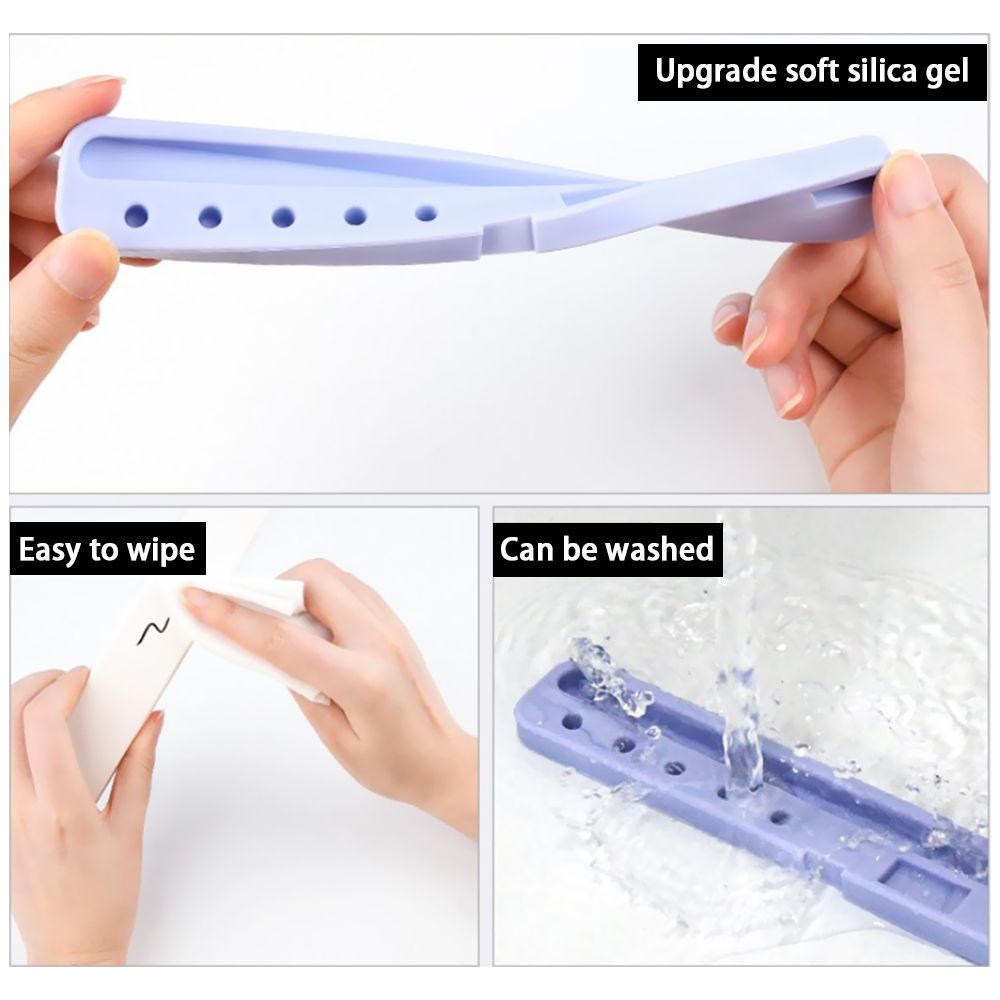 Upgrade soft silica gel

Easy to wipe

Can be washed