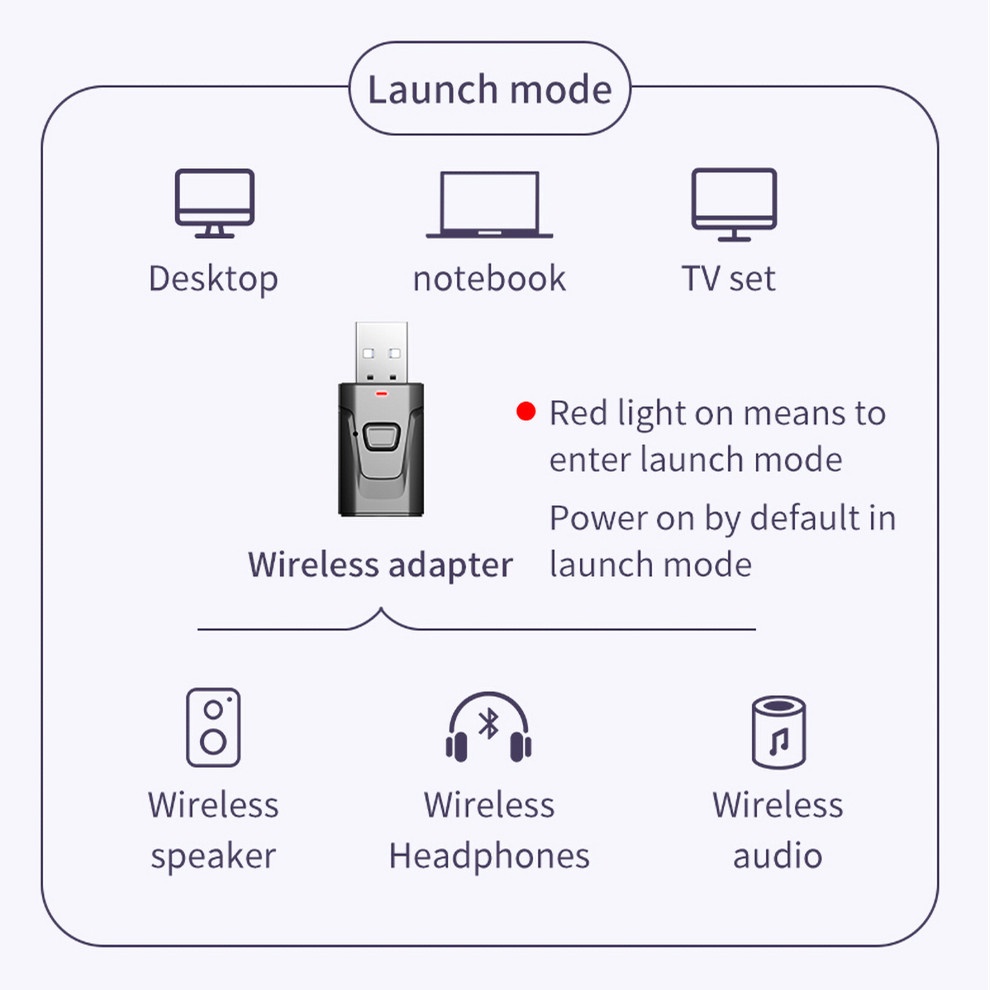 Launch mode

Desktop

notebook

TV set

Wireless adapter

Red light on means to enter launch mode

Power on by default in launch mode

Wireless speaker

Wireless Headphones

Wireless audio