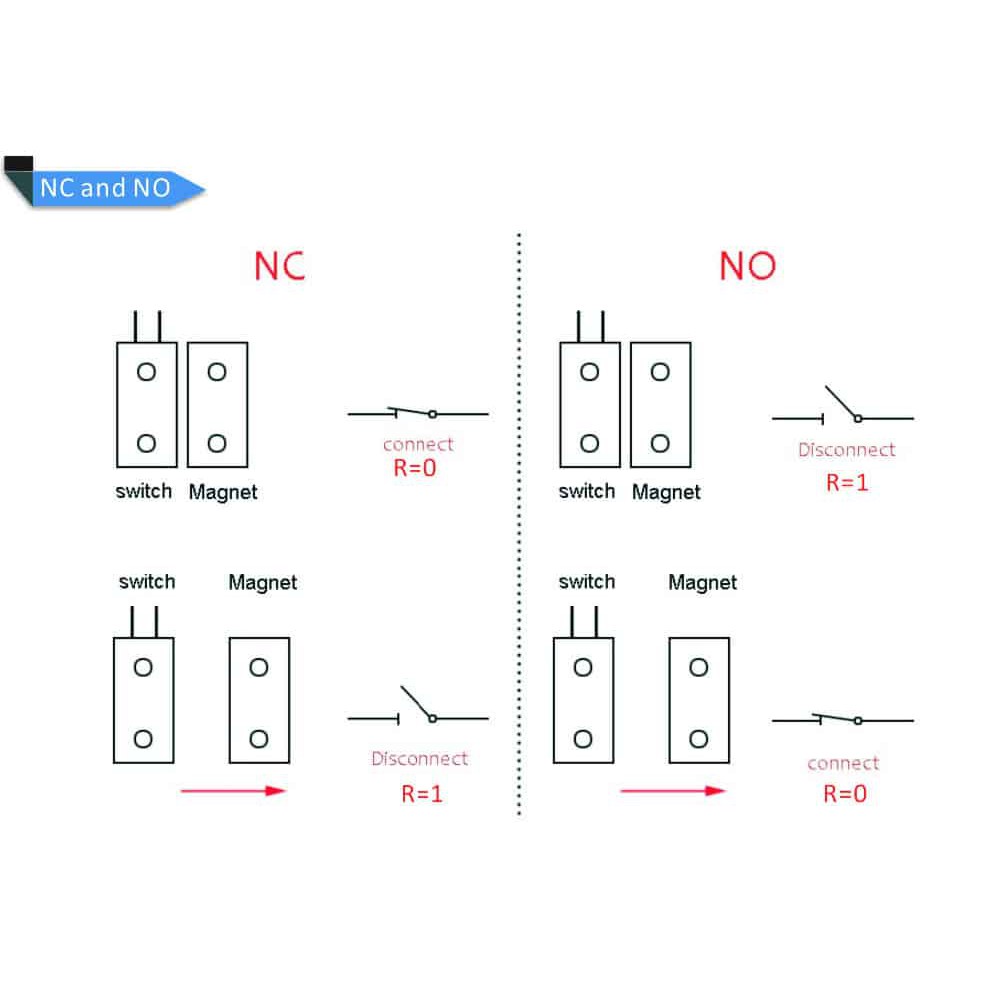 NC and NO

NC

switch Magnet

connect
R=0

switch Magnet

Disconnect

R=1

NO

switch Magnet

Disconnect

R=1

switch Magnet

connect
R=0