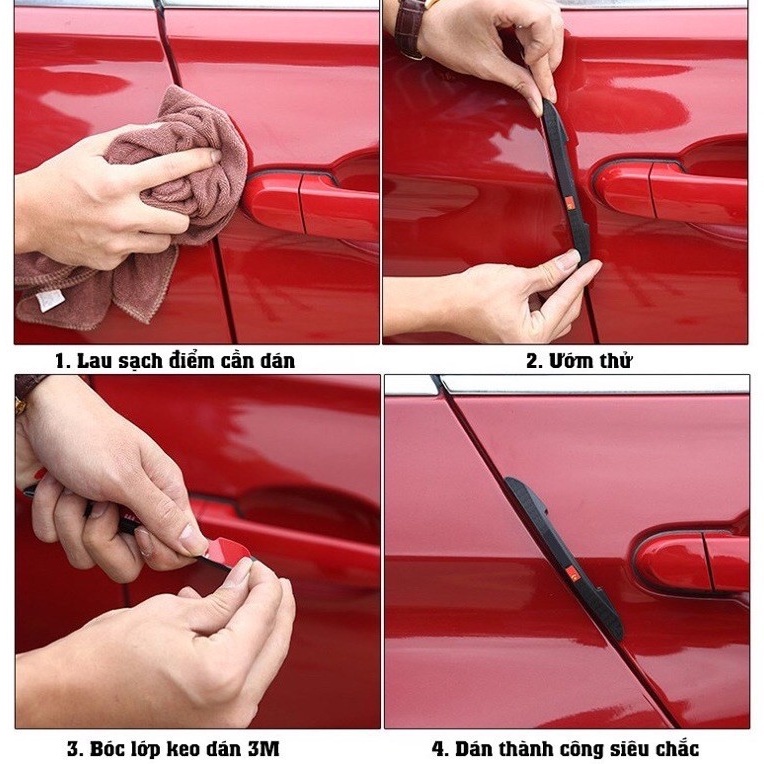 1. Lau sạch điểm cần dán

2. Ướm thử

3. Bóc lớp keo dán 3M

4. Dán thành công siêu chắc