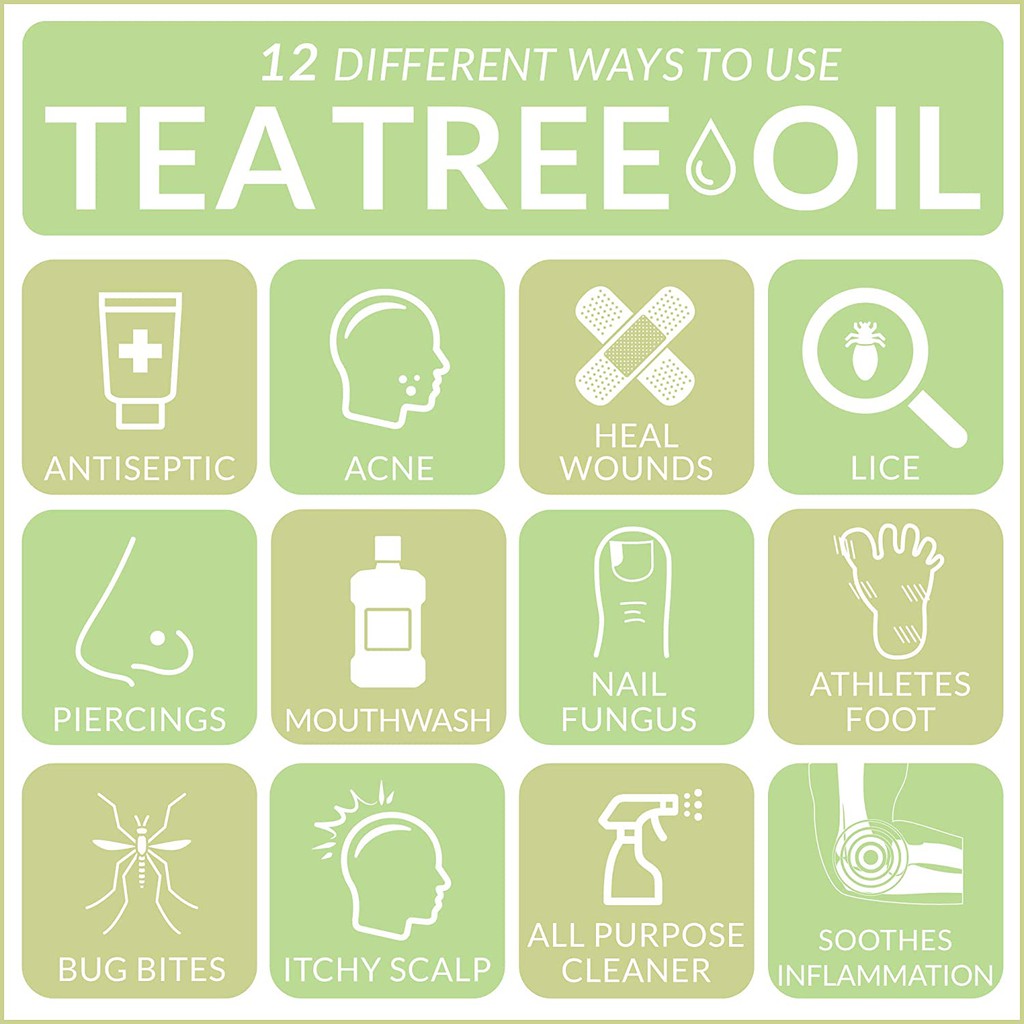 12 DIFFERENT WAYS TO USE
TEA TREE OIL

ANTISEPTIC

ACNE

HEAL WOUNDS

LICE

PIERCINGS

MOUTHWASH

NAIL FUNGUS

ATHLETES FOOT

BUG BITES

ITCHY SCALP

ALL PURPOSE CLEANER

SOOTHES INFLAMMATION