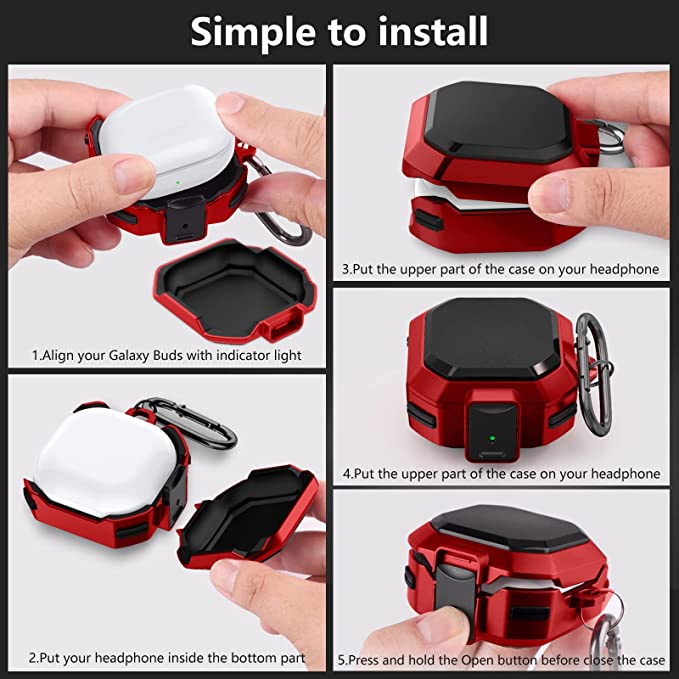 Simple to install

1.Align your Galaxy Buds with indicator light

2.Put your headphone inside the bottom part

3.Put the upper part of the case on your headphone

4.Put the upper part of the case on your headphone

5.Press and hold the Open button before close the case