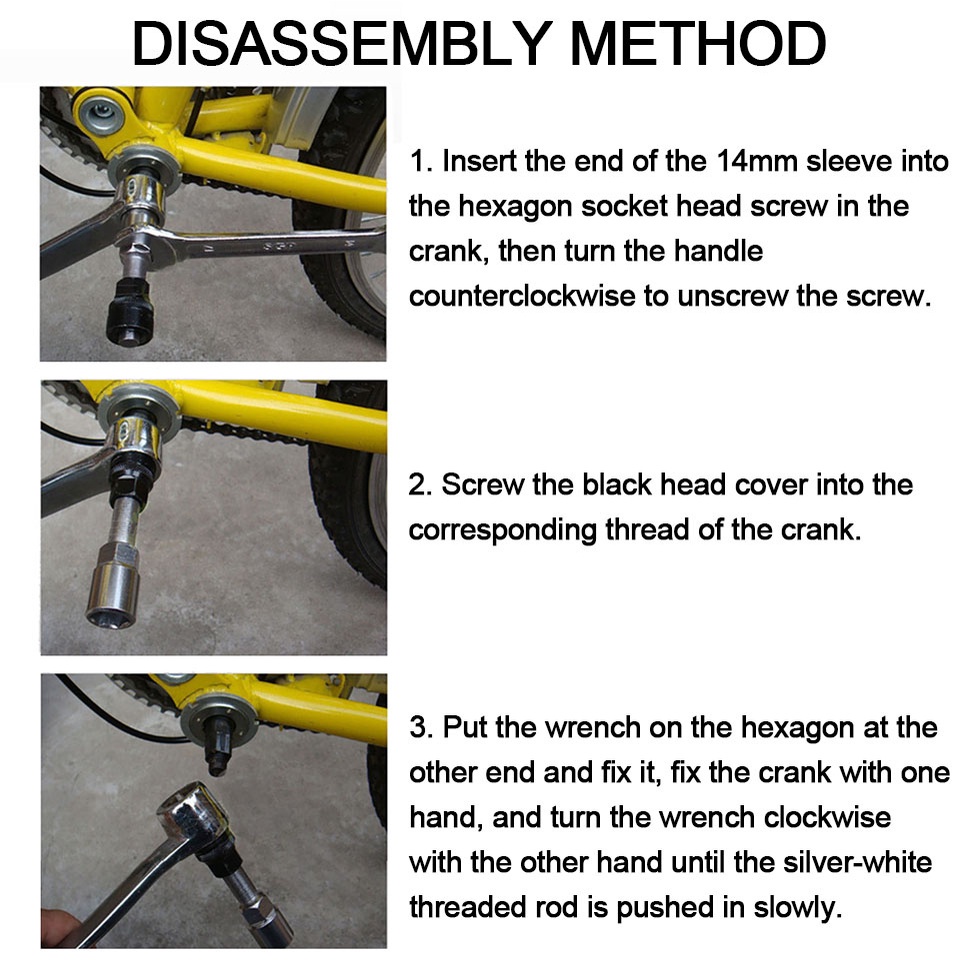 DISASSEMBLY METHOD

1. Insert the end of the 14mm sleeve into the hexagon socket head screw in the crank, then turn the handle counterclockwise to unscrew the screw.

2. Screw the black head cover into the corresponding thread of the crank.

3. Put the wrench on the hexagon at the other end and fix it, fix the crank with one hand, and turn the wrench clockwise with the other hand until the silver-white threaded rod is pushed in slowly.