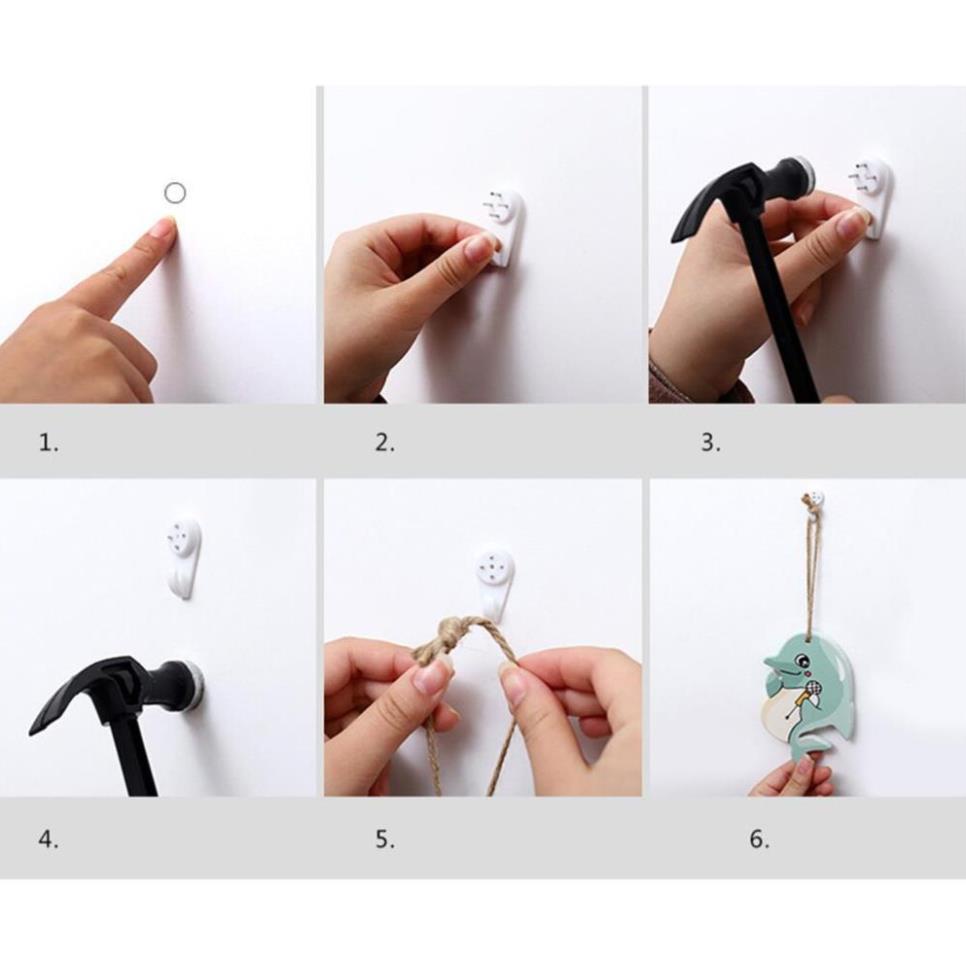 1.

2.

3.

4.

5.

6.