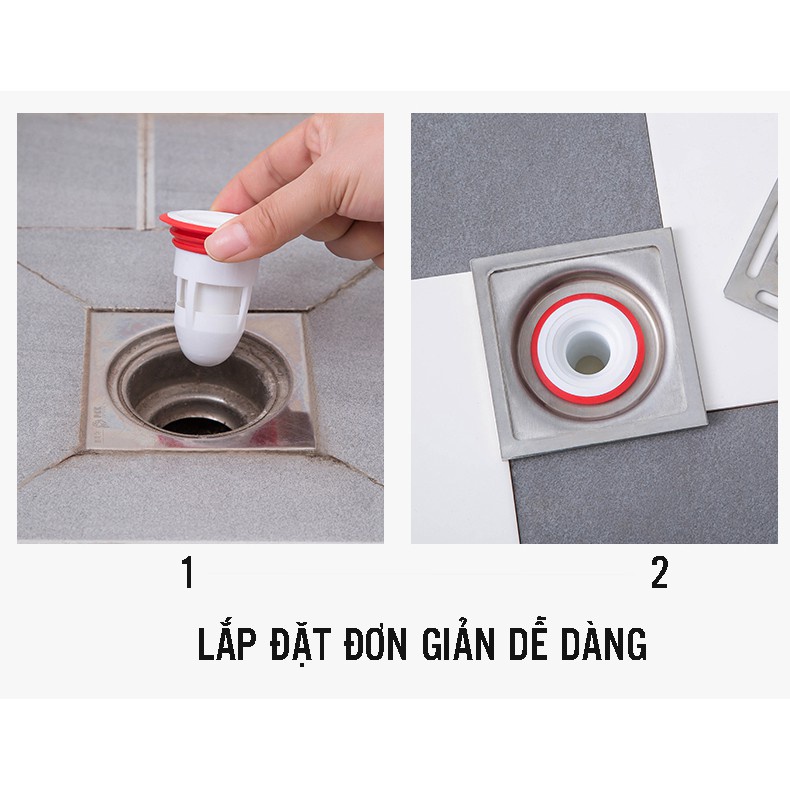 1

2

LẮP ĐẶT ĐƠN GIẢN DỄ DÀNG