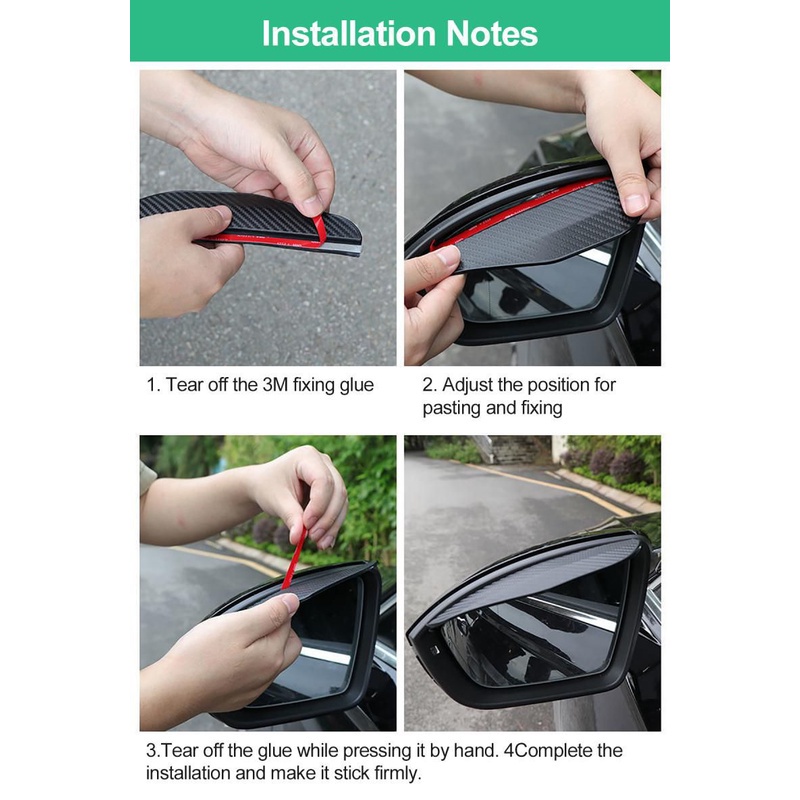 Installation Notes

1. Tear off the 3M fixing glue

2. Adjust the position for pasting and fixing

3.Tear off the glue while pressing it by hand. 4Complete the installation and make it stick firmly.