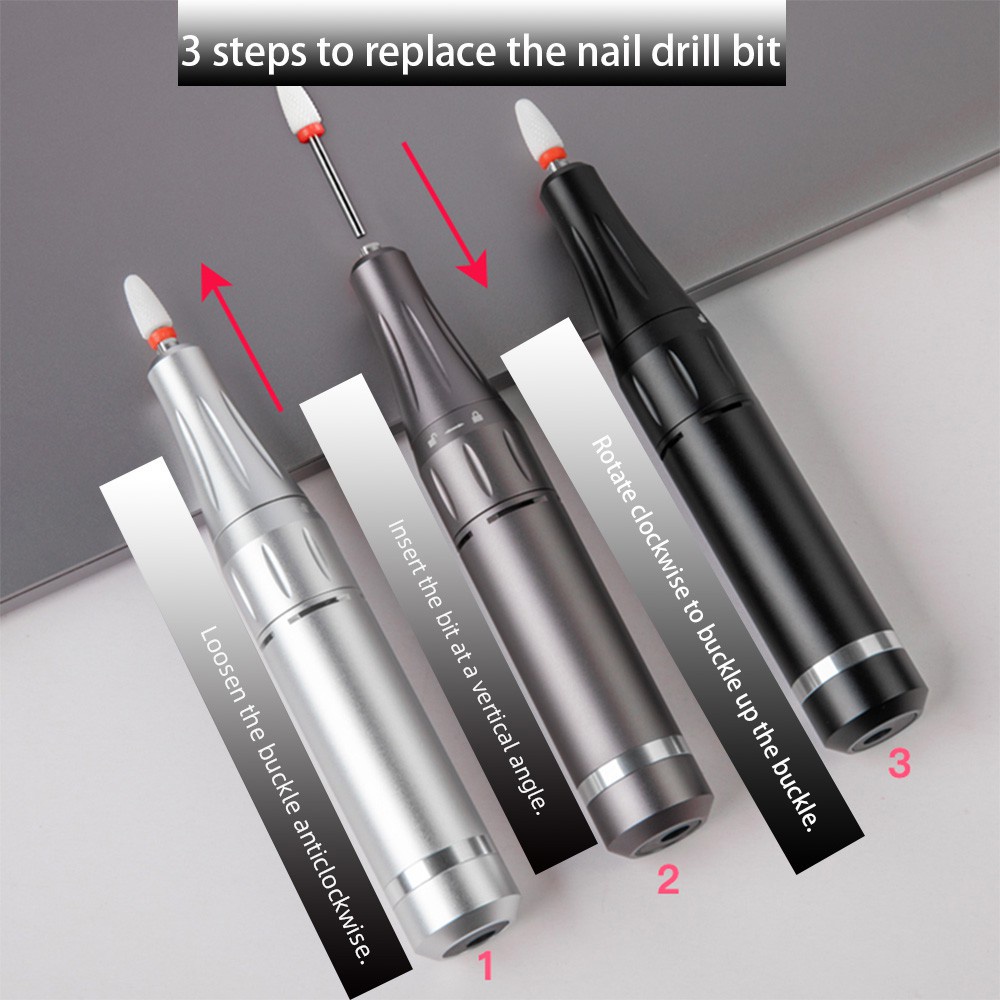 3 steps to replace the nail drill bit

Loosen the buckle anticlockwise.

1

Insert the bit at a vertical angle.

2

Rotate clockwise to buckle up the buckle.

3