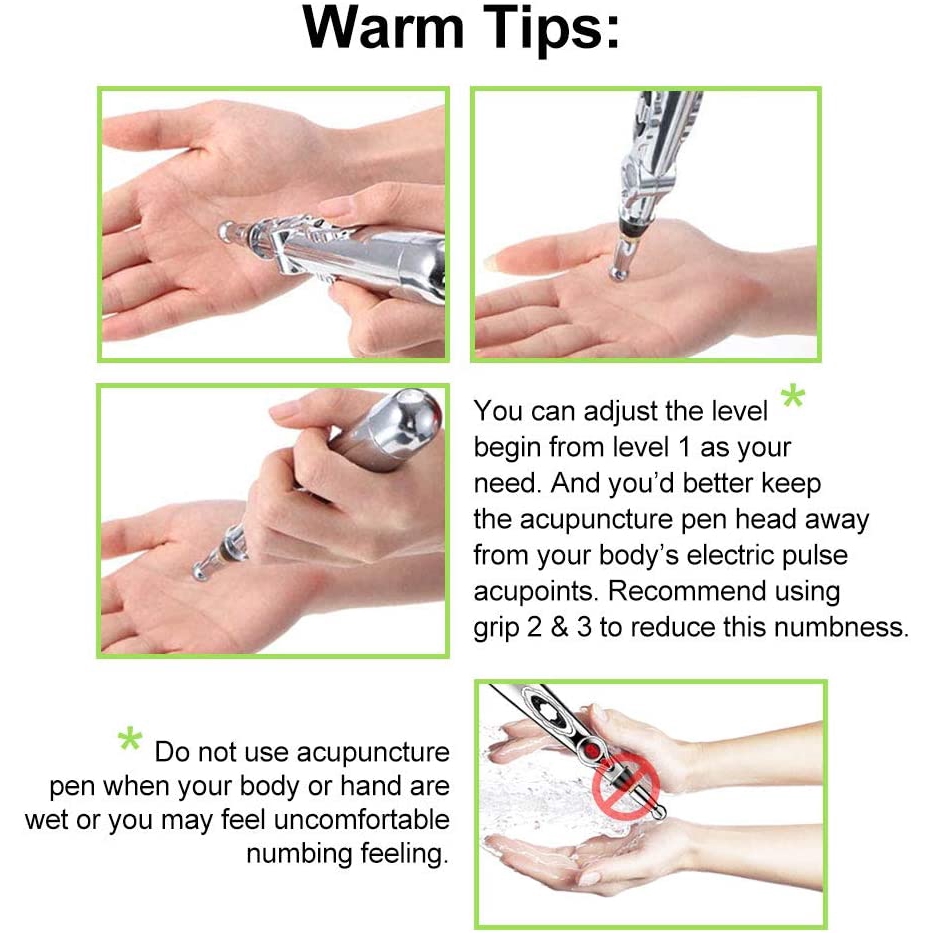 Warm Tips:

You can adjust the level * begin from level 1 as your need. And you'd better keep the acupuncture pen head away from your body's electric pulse acupoints. Recommend using grip 2 & 3 to reduce this numbness.

* Do not use acupuncture pen when your body or hand are wet or you may feel uncomfortable numbing feeling.