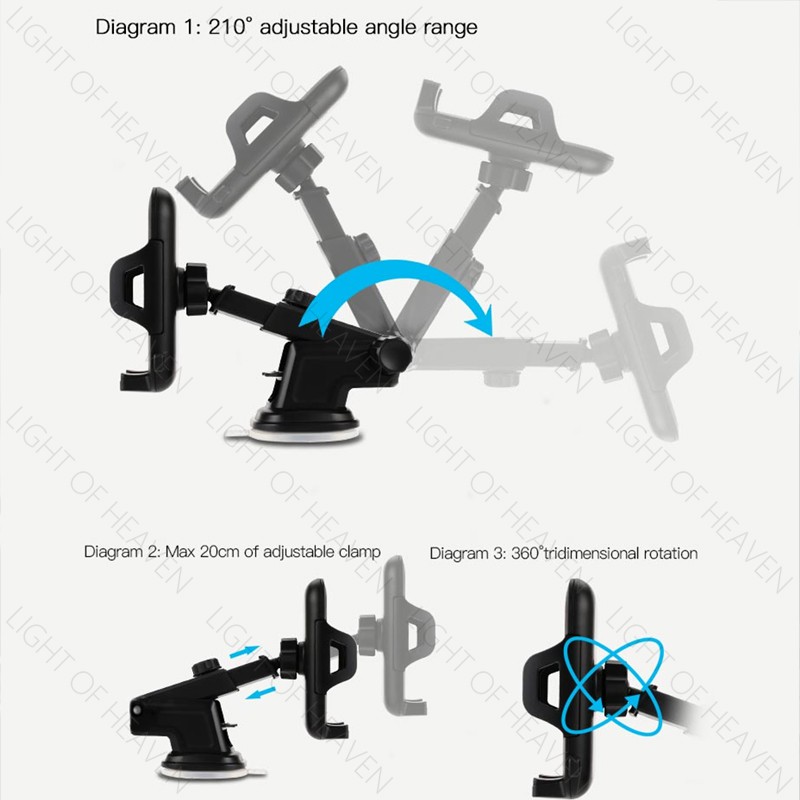 Diagram 1: 210° adjustable angle range

Diagram 2: Max 20cm of adjustable clamp

Diagram 3: 360°tridimensional rotation

LIGHT OF HEAVEN