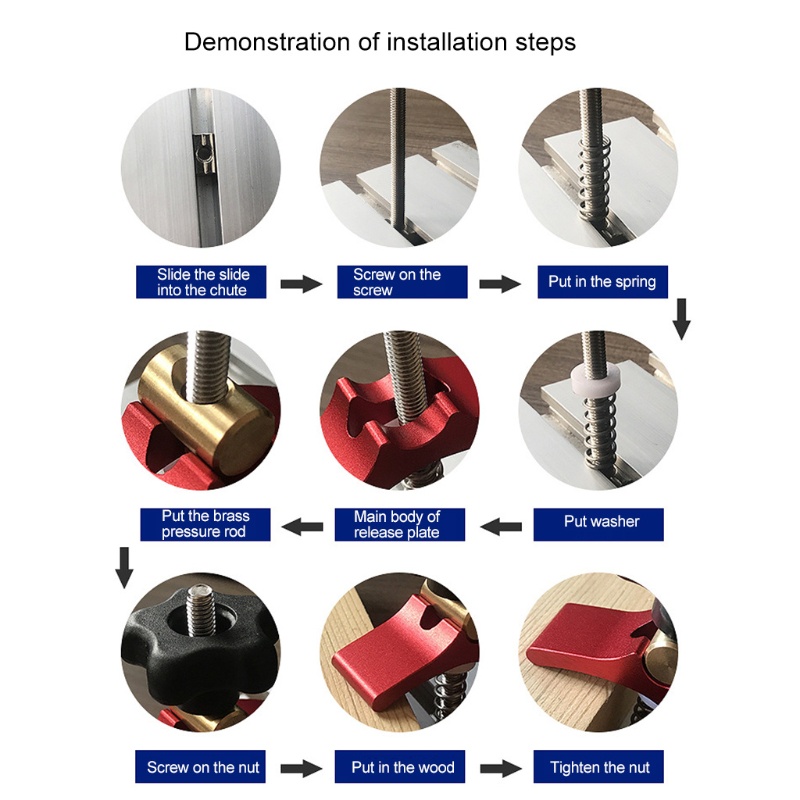 Demonstration of installation steps

Slide the slide into the chute

Screw on the screw

Put in the spring

Put washer

Main body of release plate

Put the brass pressure rod

Screw on the nut

Put in the wood

Tighten the nut