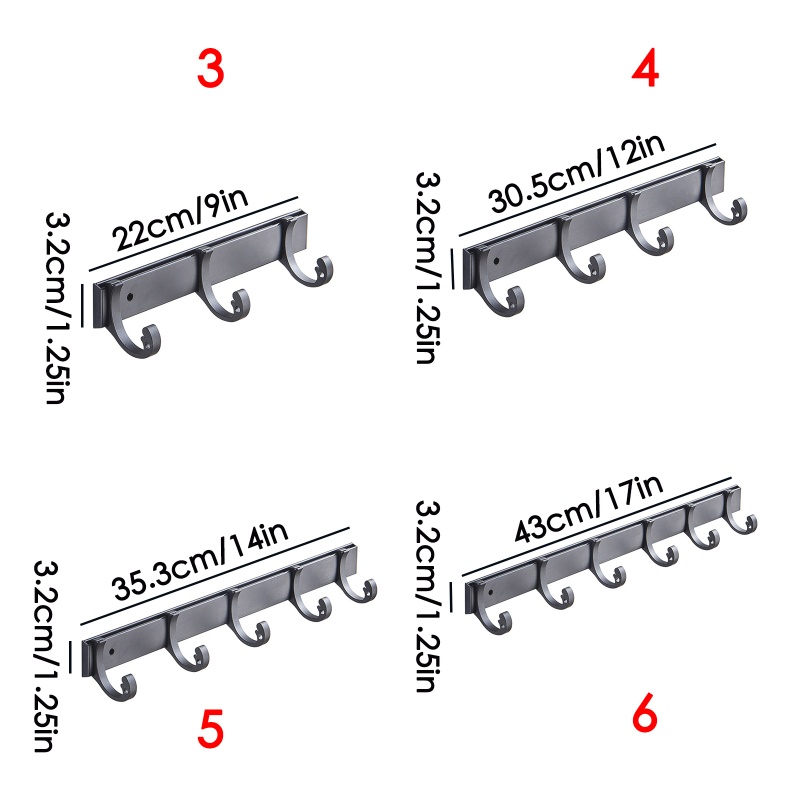 3

22cm/9in

3.2cm/1.25in

4

30.5cm/12in

3.2cm/1.25in

35.3cm/14in

3.2cm/1.25in

5

43cm/17in

3.2cm/1.25in

6