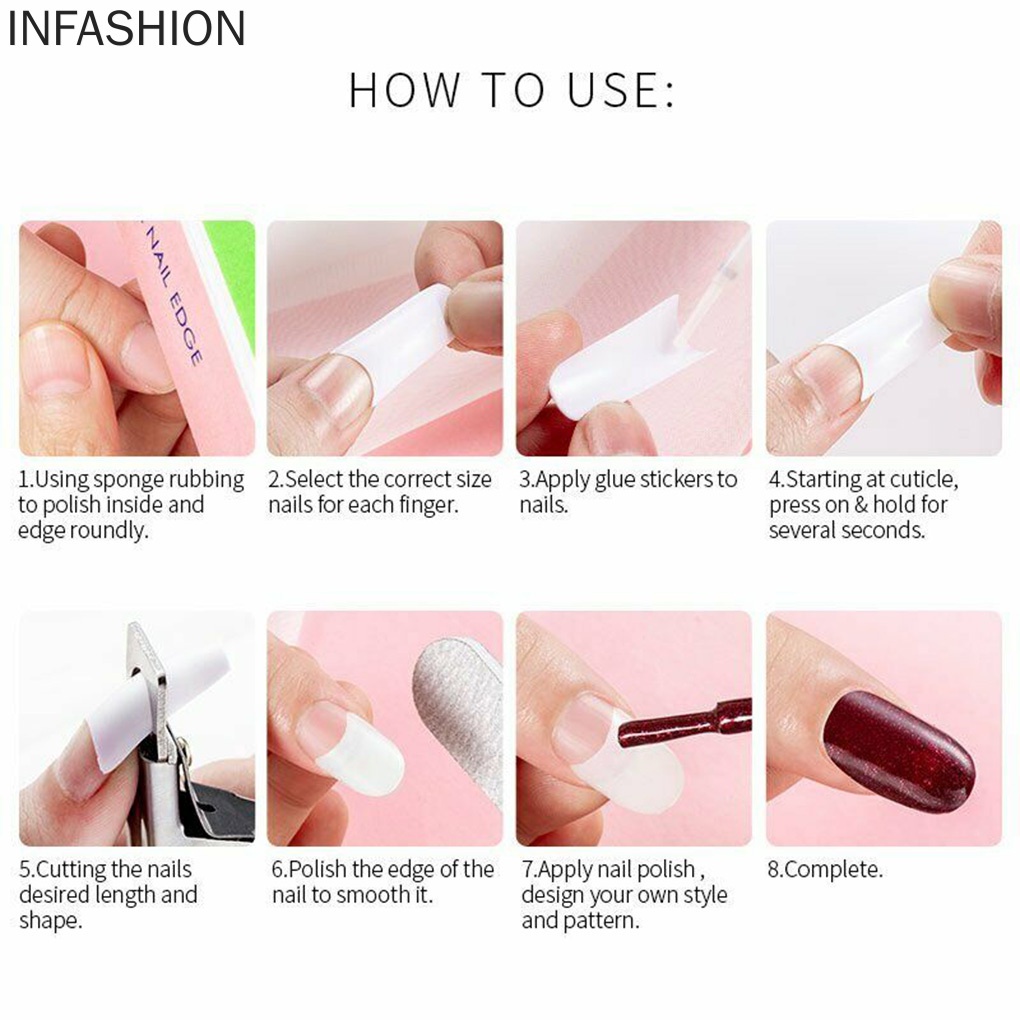 INFASHION

HOW TO USE:

NAIL EDGE

1.Using sponge rubbing to polish inside and edge roundly.

2.Select the correct size nails for each finger.

3.Apply glue stickers to nails.

4.Starting at cuticle, press on & hold for several seconds.

5.Cutting the nails desired length and shape.

6.Polish the edge of the nail to smooth it.

7.Apply nail polish , design your own style and pattern.

8.Complete.