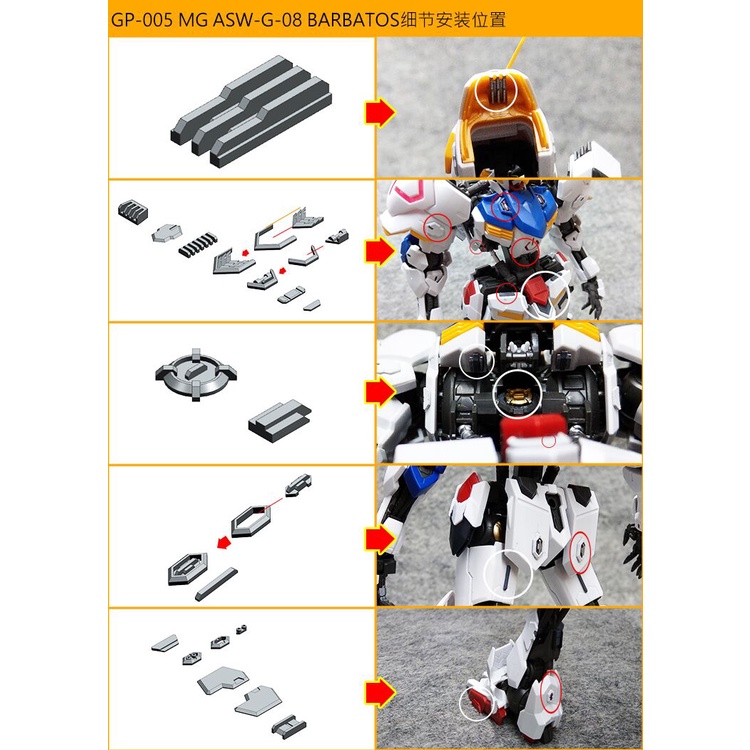 GP-005 MG ASW-G-08 BARBATOS细节安装位置