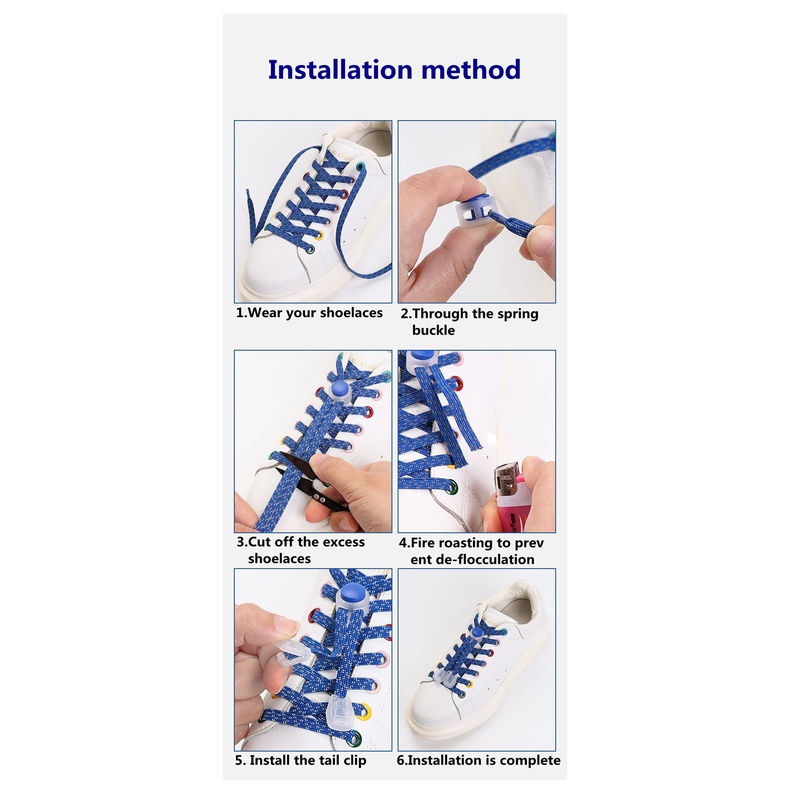 Installation method

1.Wear your shoelaces

2.Through the spring buckle

3.Cut off the excess shoelaces

4.Fire roasting to prev ent de-flocculation

5. Install the tail clip

6.Installation is complete