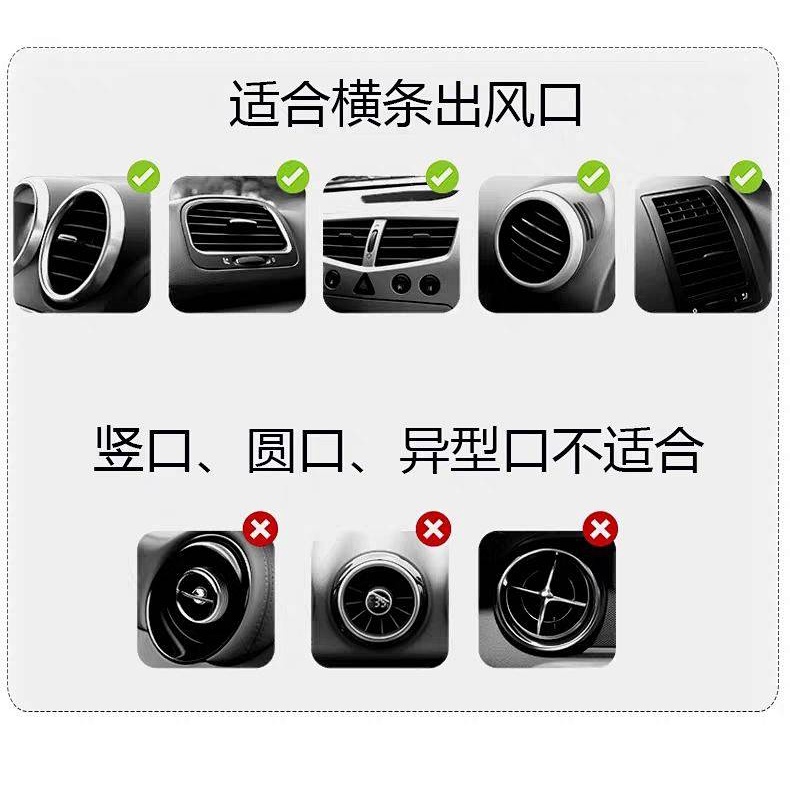 适合横条出风口

竖口、圆口、异型口不适合