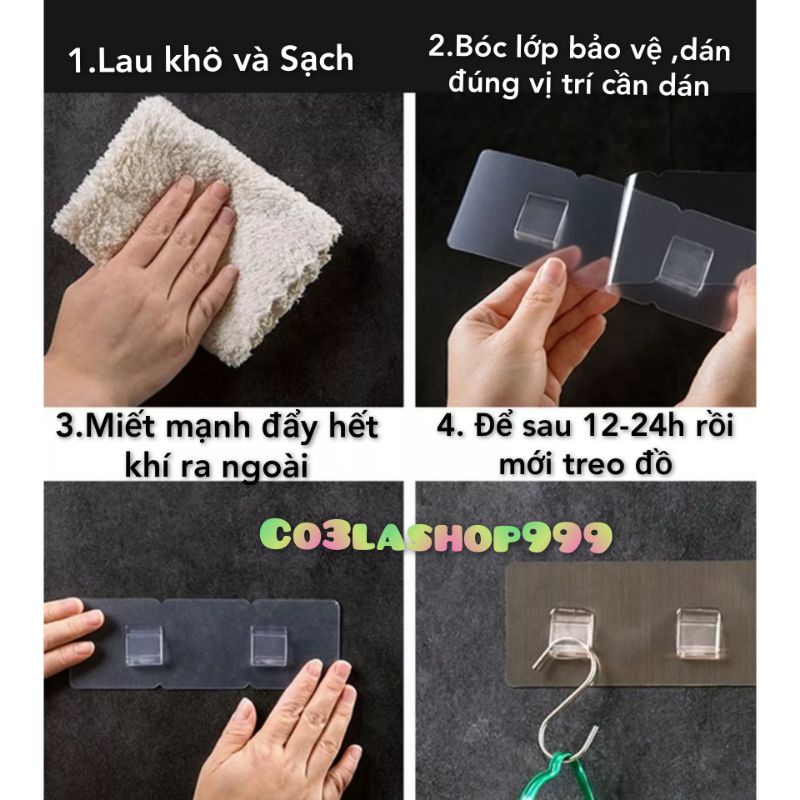 1.Lau khô và Sạch

2.Bóc lớp bảo vệ ,dán đúng vị trí cần dán

3.Miết mạnh đẩy hết khí ra ngoài

4. Để sau 12-24h rồi mới treo đồ

CO3LASHOP999