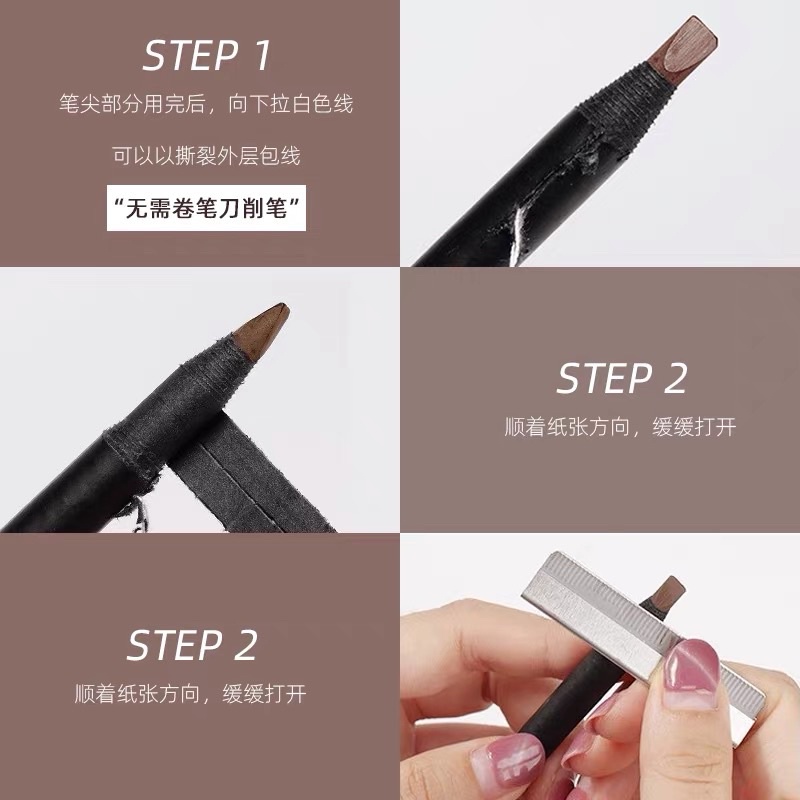 STEP 1

笔尖部分用完后，向下拉白色线

可以以撕裂外层包线

“无需卷笔刀削笔”

STEP 2

顺着纸张方向，缓缓打开

STEP 2

顺着纸张方向，缓缓打开