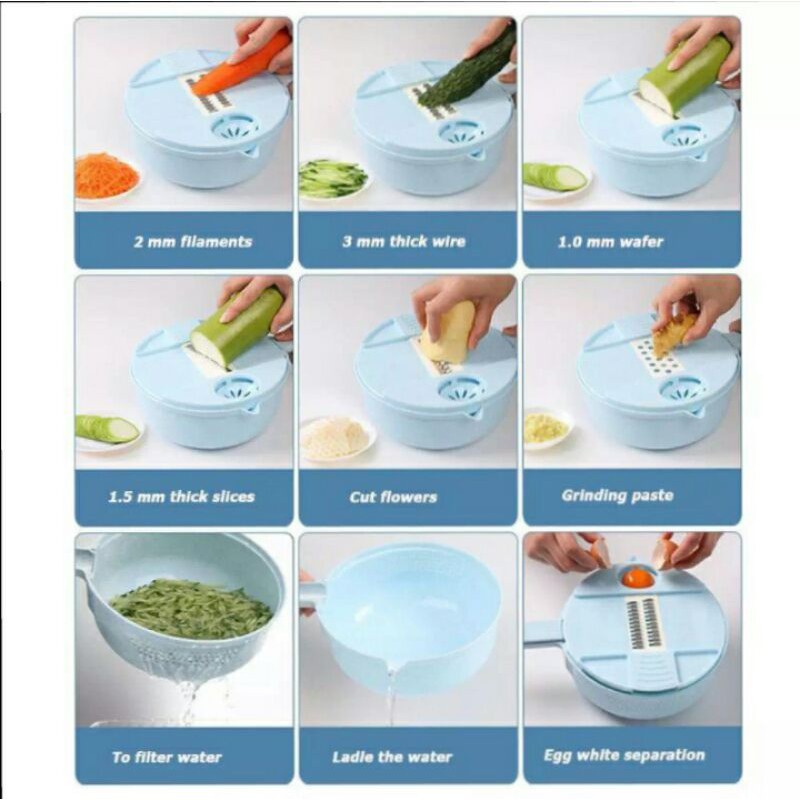 2 mm filaments

3 mm thick wire

1.0 mm wafer

1.5 mm thick slices

Cut flowers

Grinding paste

To filter water

Ladle the water

Egg white separation