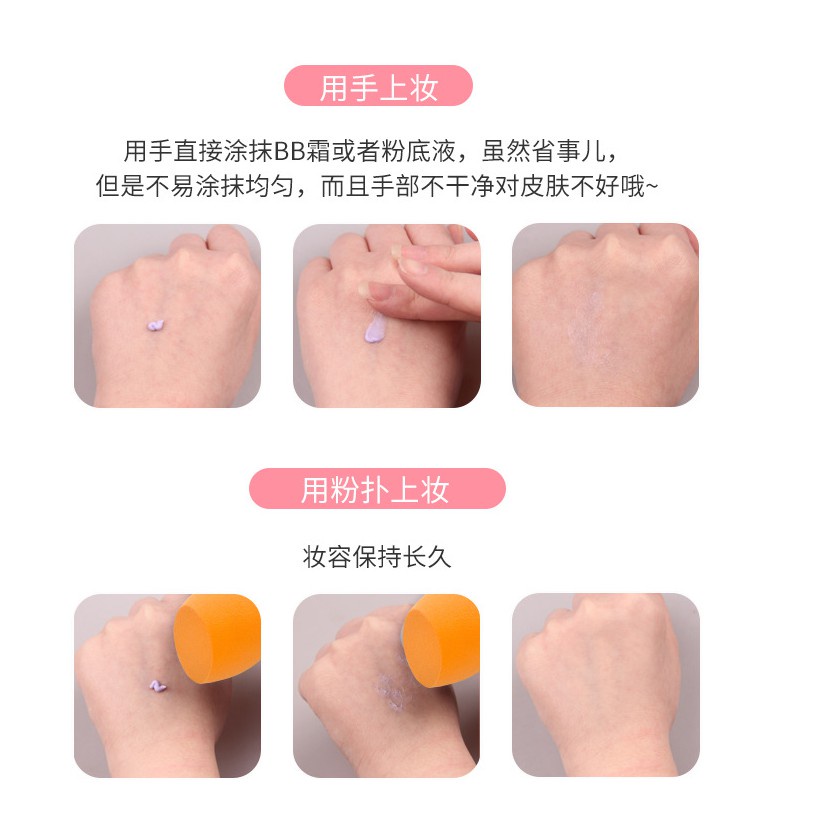 用手上妆

用手直接涂抹BB霜或者粉底液，虽然省事儿，但是不易涂抹均匀，而且手部不干净对皮肤不好哦~

用粉扑上妆

妆容保持长久