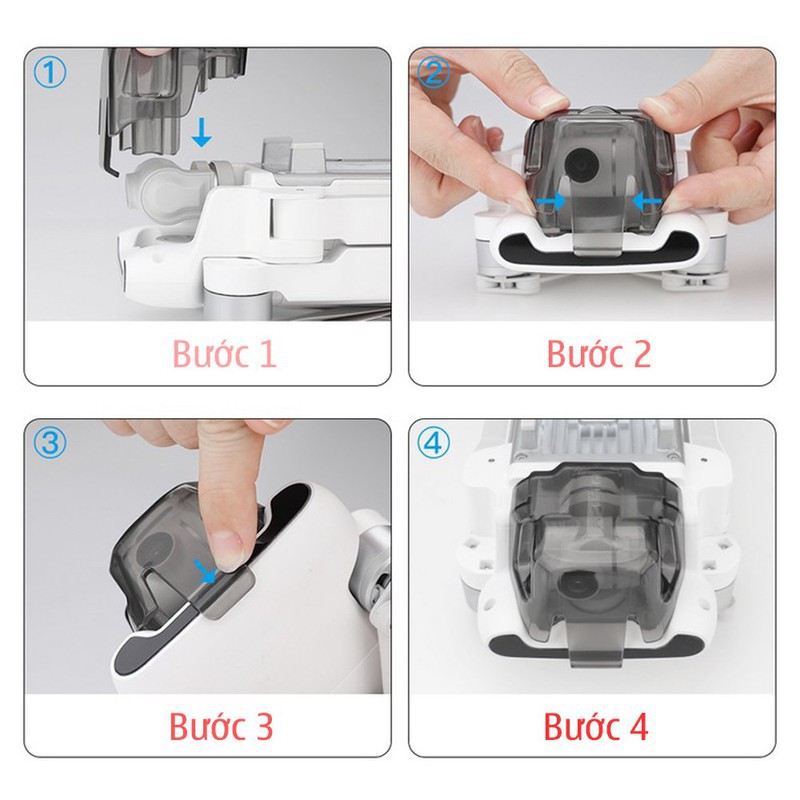 ①

Bước 1

②

Bước 2

③

Bước 3

④

Bước 4