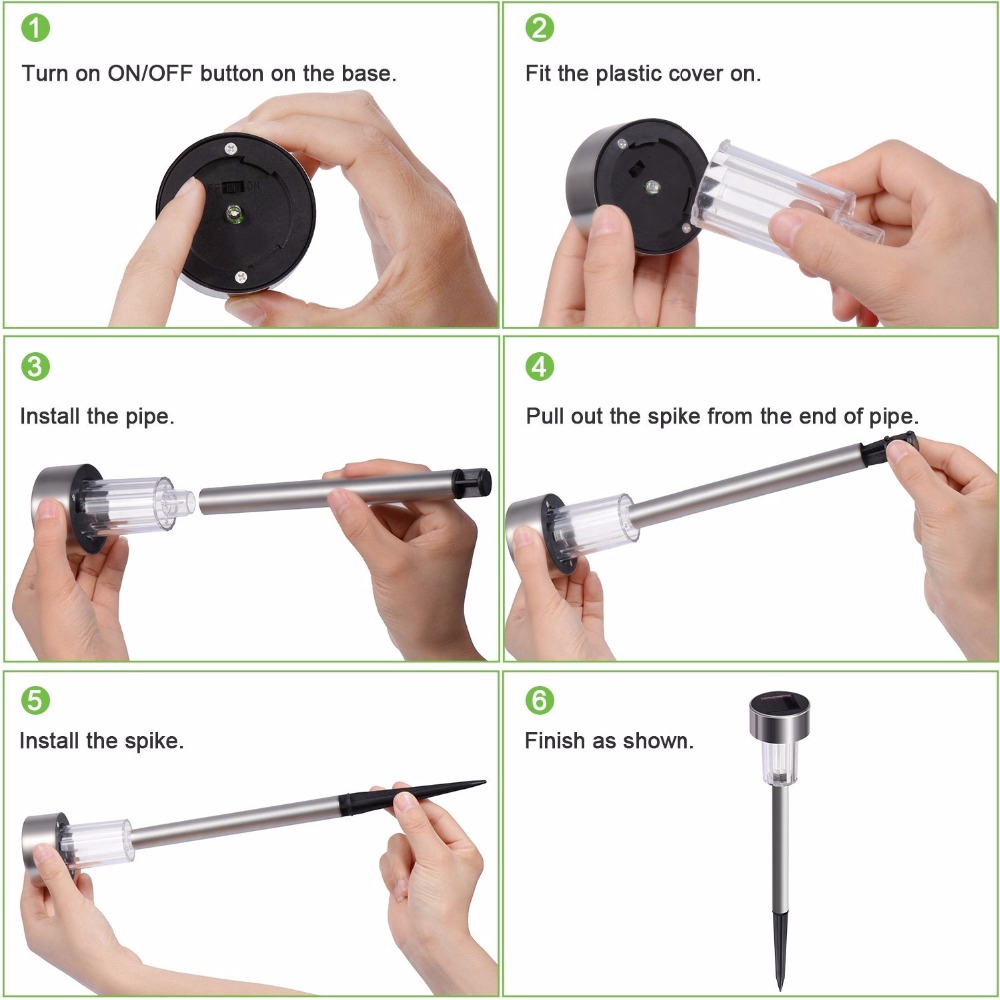 1
Turn on ON/OFF button on the base.

2
Fit the plastic cover on.

3
Install the pipe.

4
Pull out the spike from the end of pipe.

5
Install the spike.

6
Finish as shown.