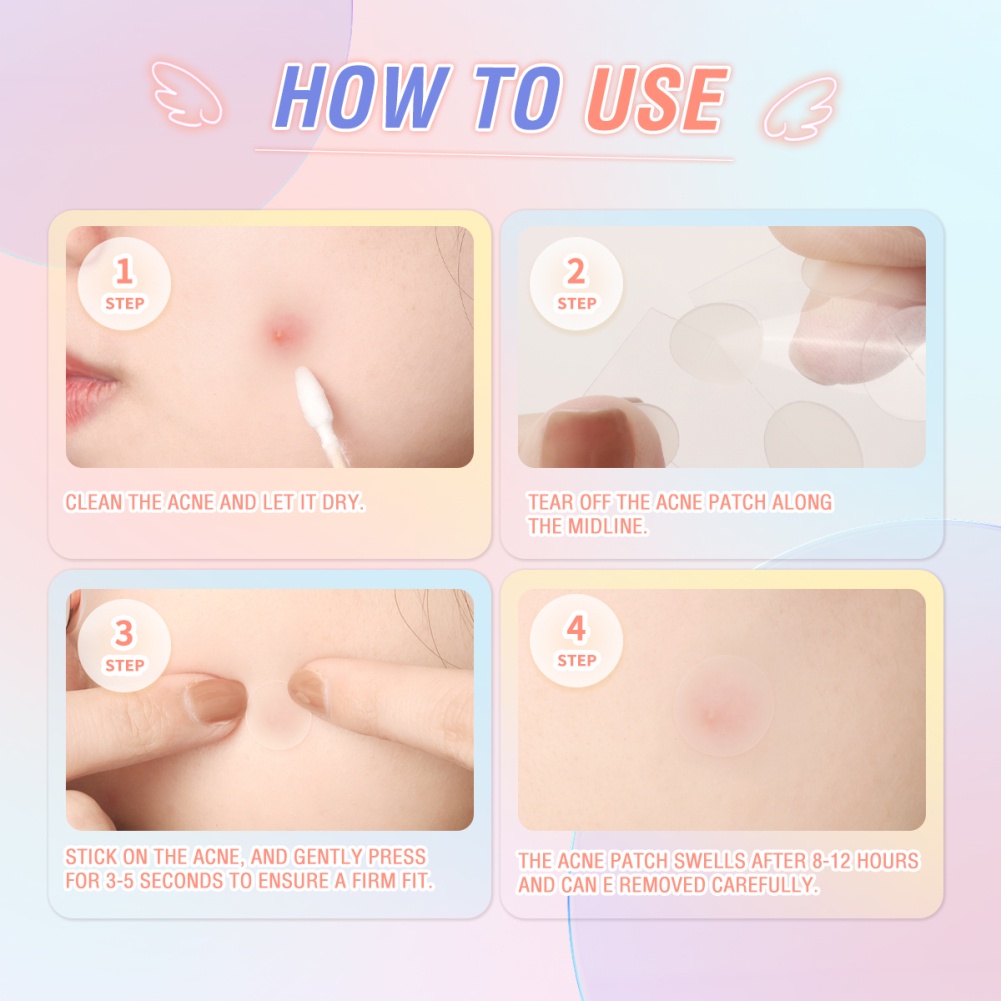 HOW TO USE

1
STEP

CLEAN THE ACNE AND LET IT DRY.

2
STEP

TEAR OFF THE ACNE PATCH ALONG THE MIDLINE.

3
STEP

STICK ON THE ACNE, AND GENTLY PRESS FOR 3-5 SECONDS TO ENSURE A FIRM FIT.

4
STEP

THE ACNE PATCH SWELLS AFTER 8-12 HOURS AND CAN E REMOVED CAREFULLY.