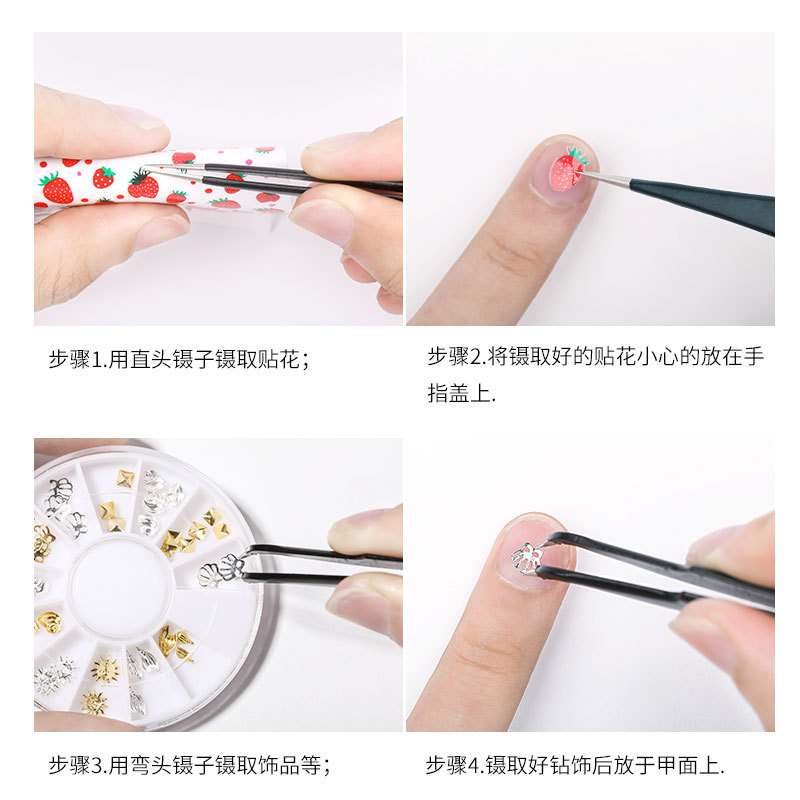 步骤1.用直头镊子镊取贴花；

步骤2.将镊取好的贴花小心的放在手指盖上.

步骤3.用弯头镊子镊取饰品等；

步骤4.镊取好钻饰后放于甲面上.