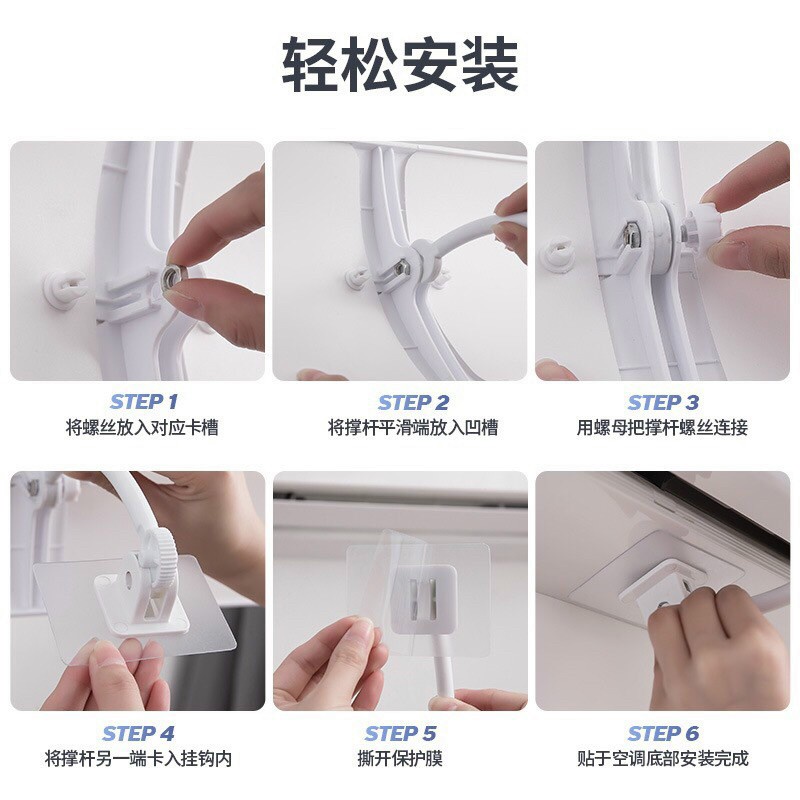 轻松安装

STEP 1
将螺丝放入对应卡槽

STEP 2
将撑杆平滑端放入凹槽

STEP 3
用螺母把撑杆螺丝连接

STEP 4
将撑杆另一端卡入挂钩内

STEP 5
撕开保护膜

STEP 6
贴于空调底部安装完成