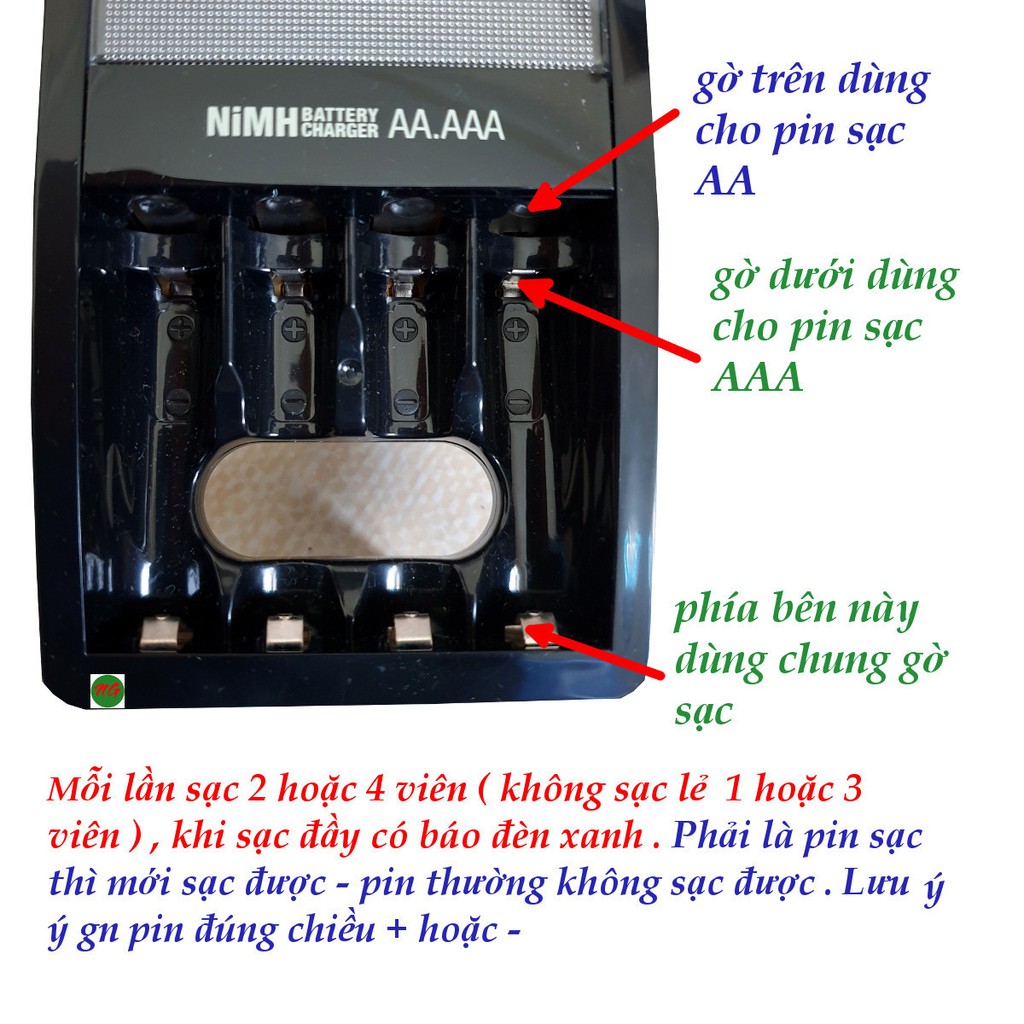 NiMH BATTERY CHARGER AA.AAA

gờ trên dùng cho pin sạc AA

gờ dưới dùng cho pin sạc AAA

phía bên này dùng chung gờ sạc

NG

Mỗi lần sạc 2 hoặc 4 viên ( không sạc lẻ 1 hoặc 3 viên ) , khi sạc đầy có báo đèn xanh . Phải là pin sạc thì mới sạc được - pin thường không sạc được . Lưu ý ý gn pin đúng chiều + hoặc -