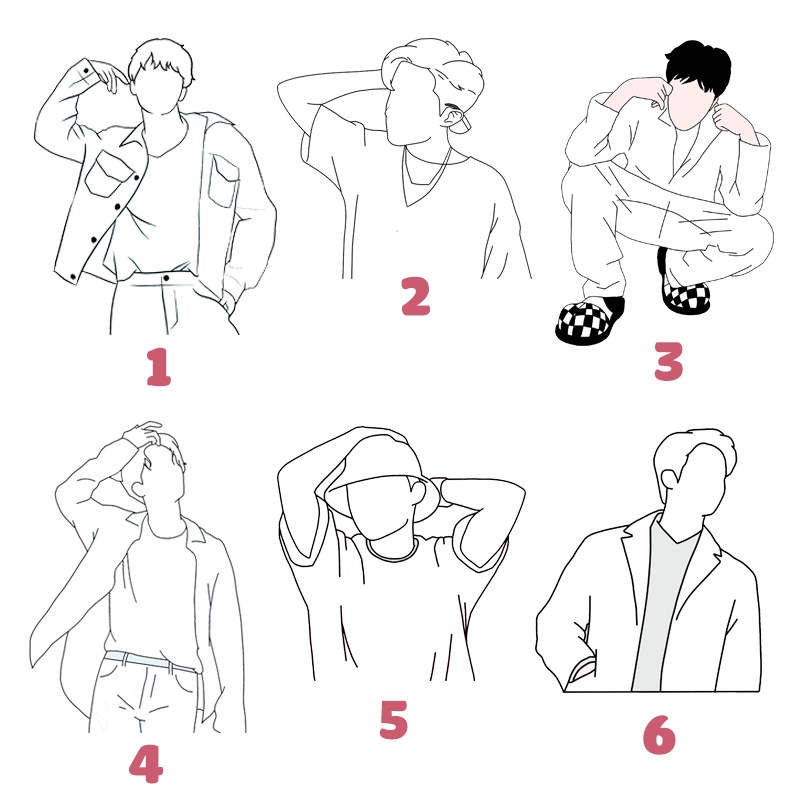 1

2

3

4

5

6