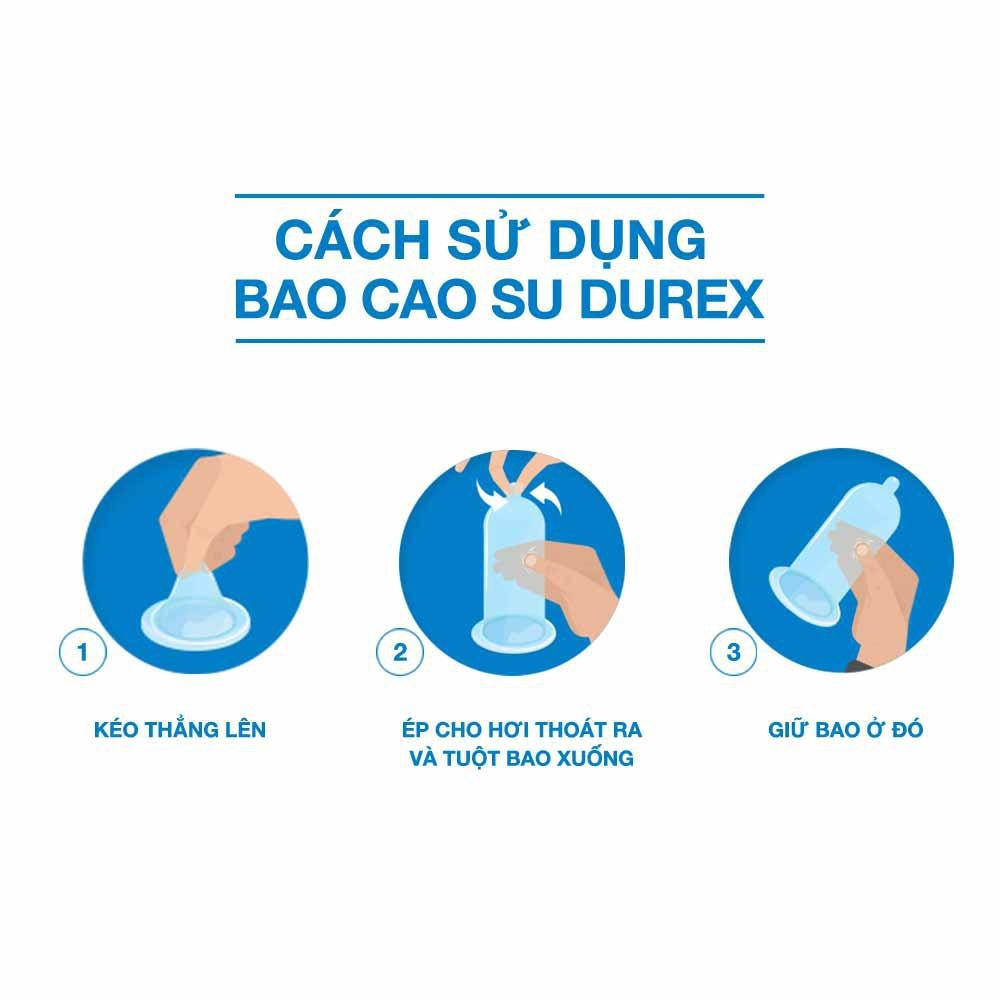 CÁCH SỬ DỤNG
BAO CAO SU DUREX

1

KÉO THẲNG LÊN

2

ÉP CHO HƠI THOÁT RA VÀ TUỘT BAO XUỐNG

3

GIỮ BAO Ở ĐÓ