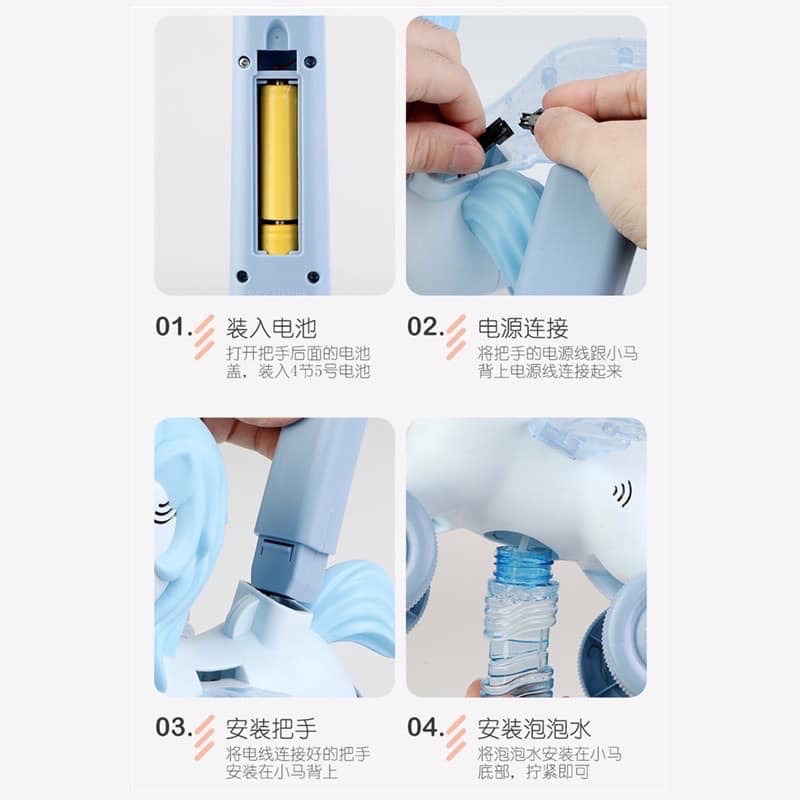 01. 装入电池
打开把手后面的电池盖，装入4节5号电池

02. 电源连接
将把手的电源线跟小马背上电源线连接起来

03. 安装把手
将电线连接好的把手安装在小马背上

04. 安装泡泡水
将泡泡水安装在小马底部，拧紧即可