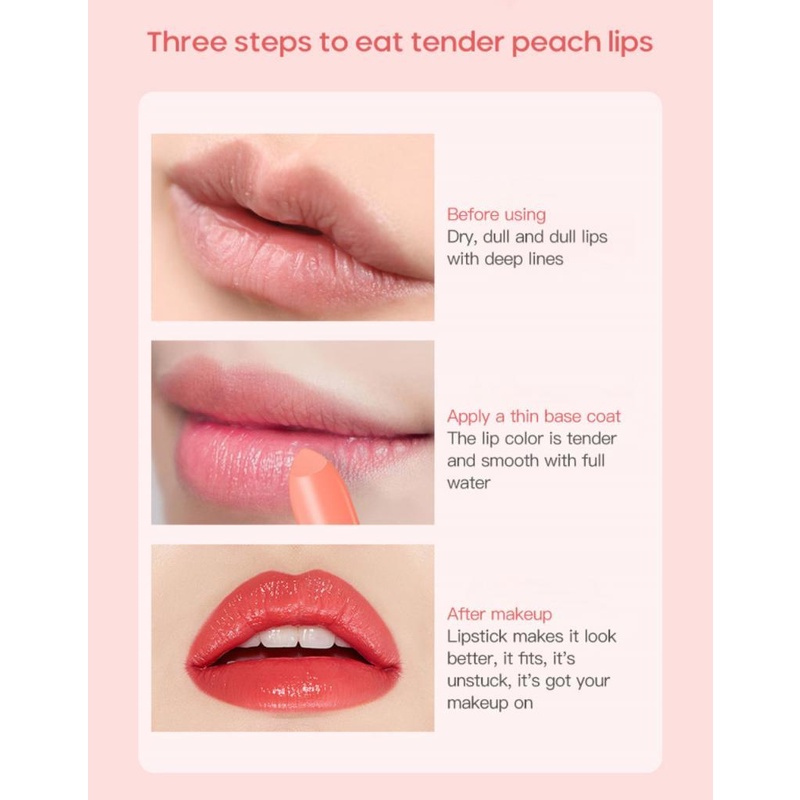 Three steps to eat tender peach lips

Before using
Dry, dull and dull lips with deep lines

Apply a thin base coat
The lip color is tender and smooth with full water

After makeup
Lipstick makes it look better, it fits, it's unstuck, it's got your makeup on