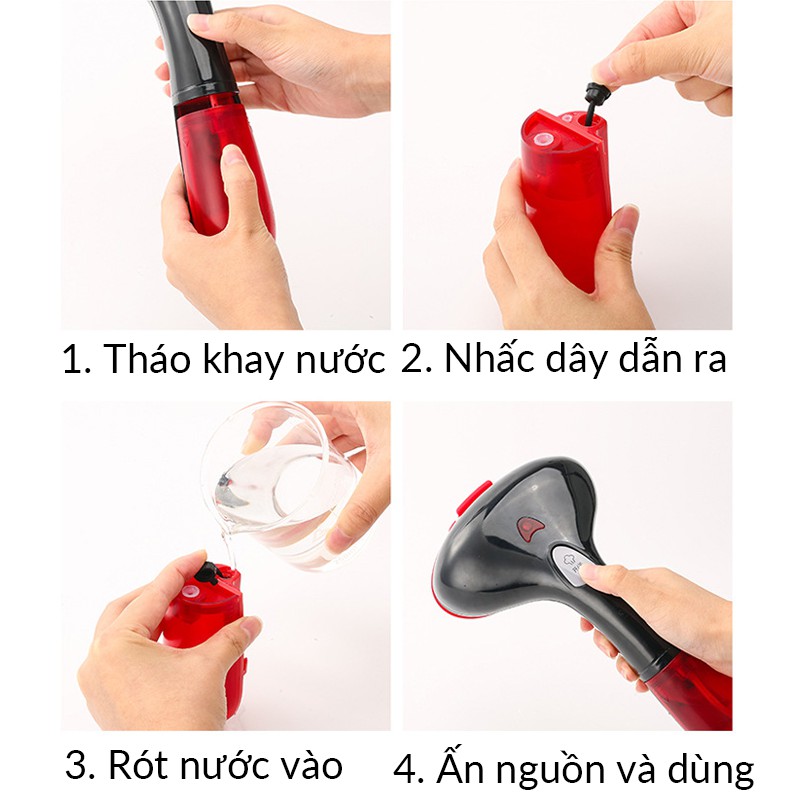 1. Tháo khay nước
2. Nhấc dây dẫn ra
3. Rót nước vào
4. Ấn nguồn và dùng