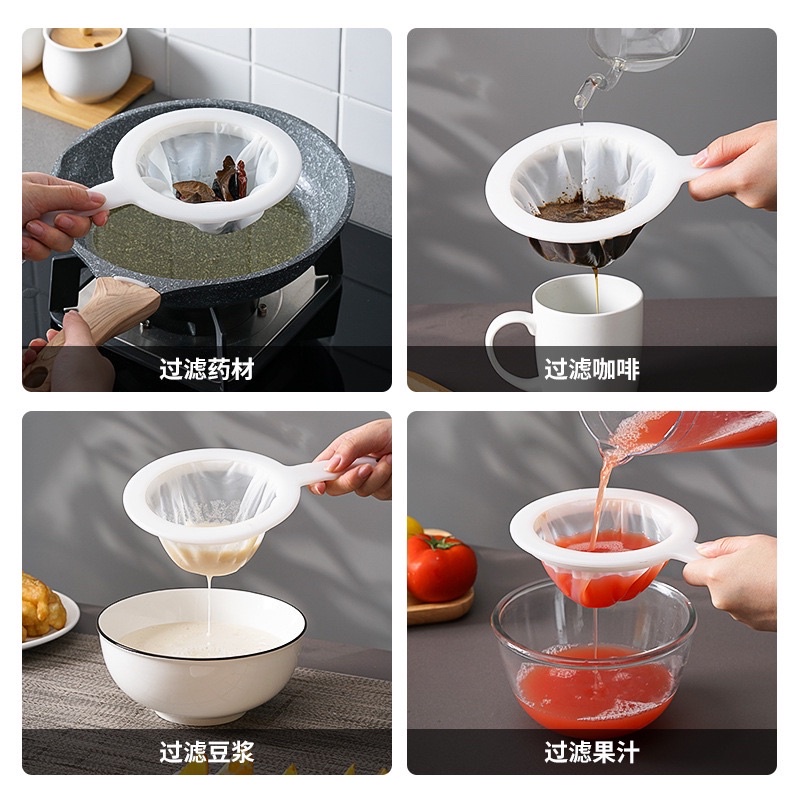 过滤药材

过滤咖啡

过滤豆浆

过滤果汁