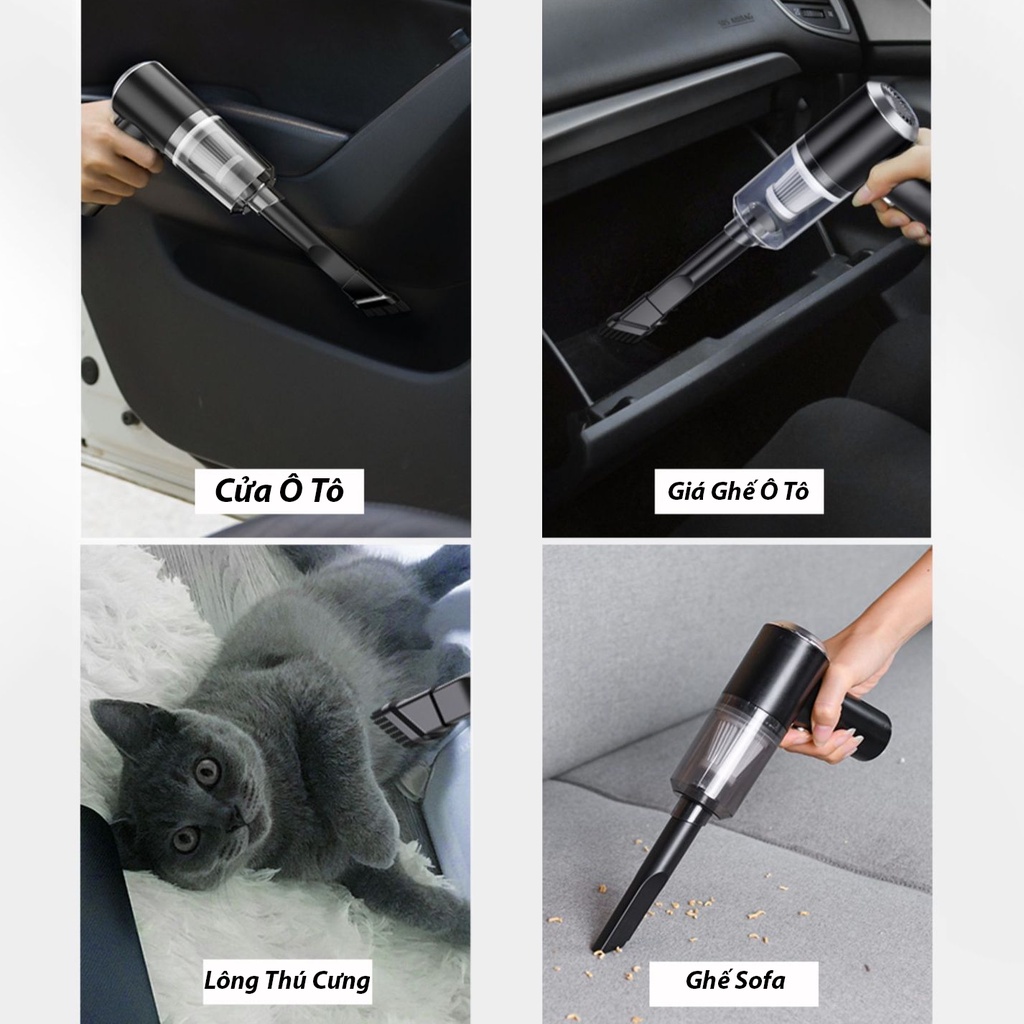 Cửa Ô Tô

Giá Ghế Ô Tô

Lông Thú Cưng

Ghế Sofa