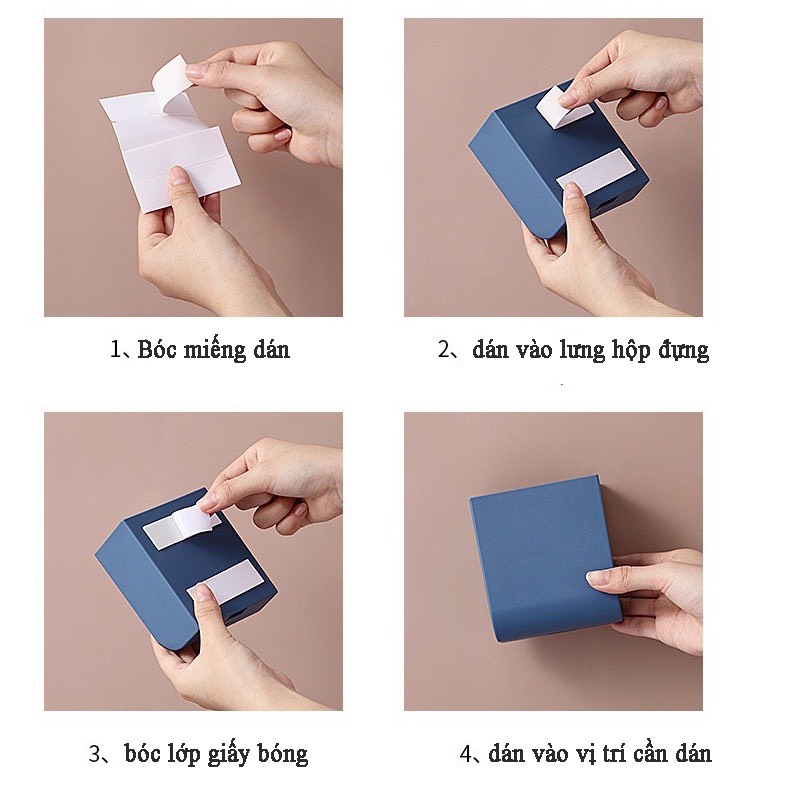 1、Bóc miếng dán

2、dán vào lưng hộp đựng

3、bóc lớp giấy bóng

4、dán vào vị trí cần dán