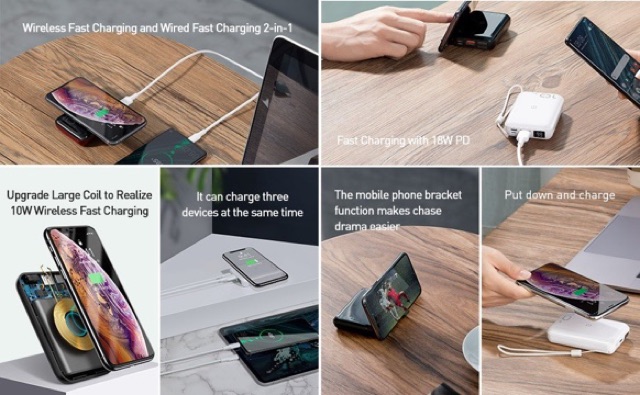 Wireless Fast Charging and Wired Fast Charging 2-in-1

Fast Charging with 18W PD

Upgrade Large Coil to Realize 10W Wireless Fast Charging

It can charge three devices at the same time

The mobile phone bracket function makes chase drama easier

Put down and charge