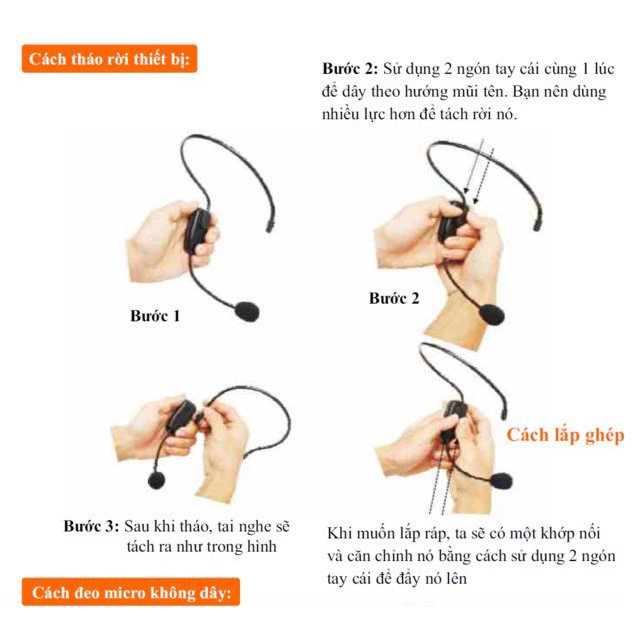 Cách tháo rời thiết bị:

Bước 2: Sử dụng 2 ngón tay cái cùng 1 lúc để dây theo hướng mũi tên. Bạn nên dùng nhiều lực hơn để tách rời nó.

Bước 1

Bước 2

Cách lắp ghép

Bước 3: Sau khi tháo, tai nghe sẽ tách ra như trong hình

Khi muốn lắp ráp, ta sẽ có một khớp nối và căn chỉnh nó bằng cách sử dụng 2 ngón tay cái để đẩy nó lên

Cách đeo micro không dây: