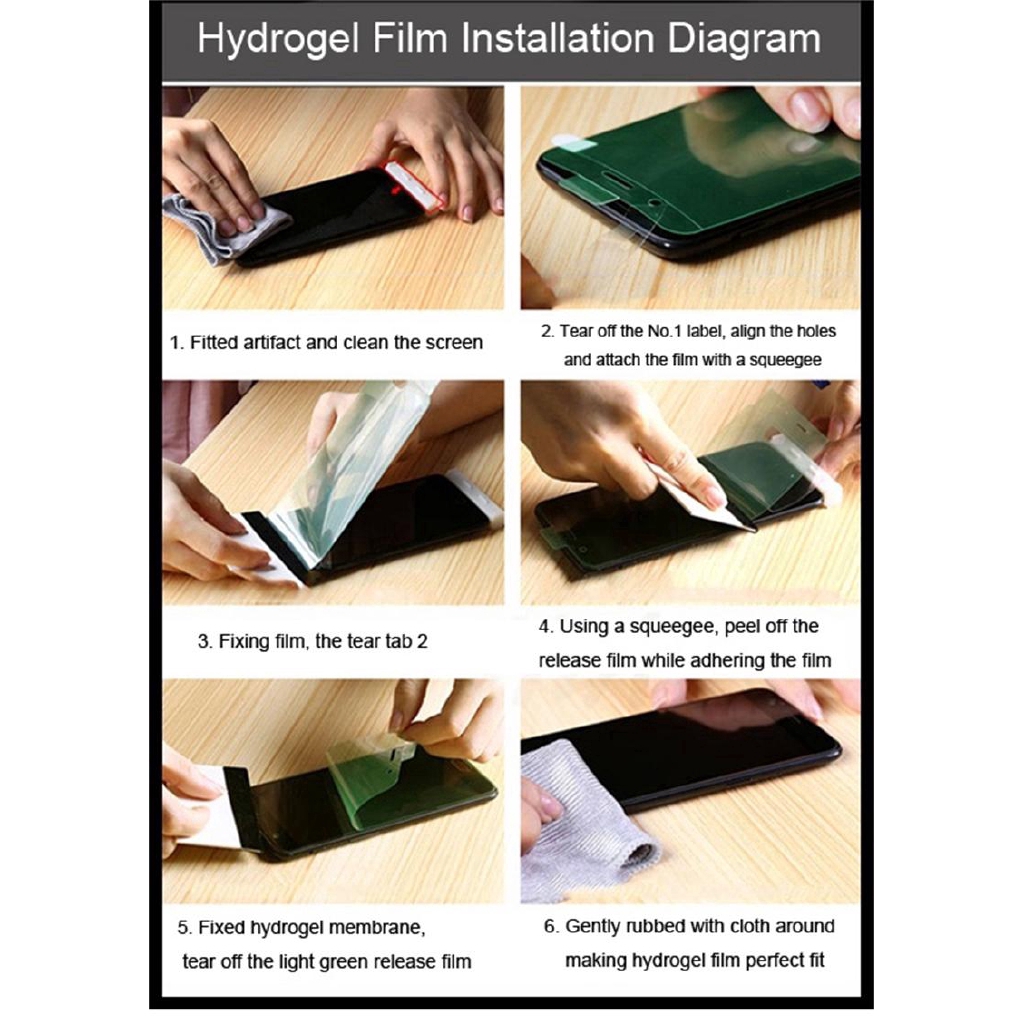 Hydrogel Film Installation Diagram

1. Fitted artifact and clean the screen

2. Tear off the No.1 label, align the holes and attach the film with a squeegee

3. Fixing film, the tear tab 2

4. Using a squeegee, peel off the release film while adhering the film

5. Fixed hydrogel membrane, tear off the light green release film

6. Gently rubbed with cloth around making hydrogel film perfect fit