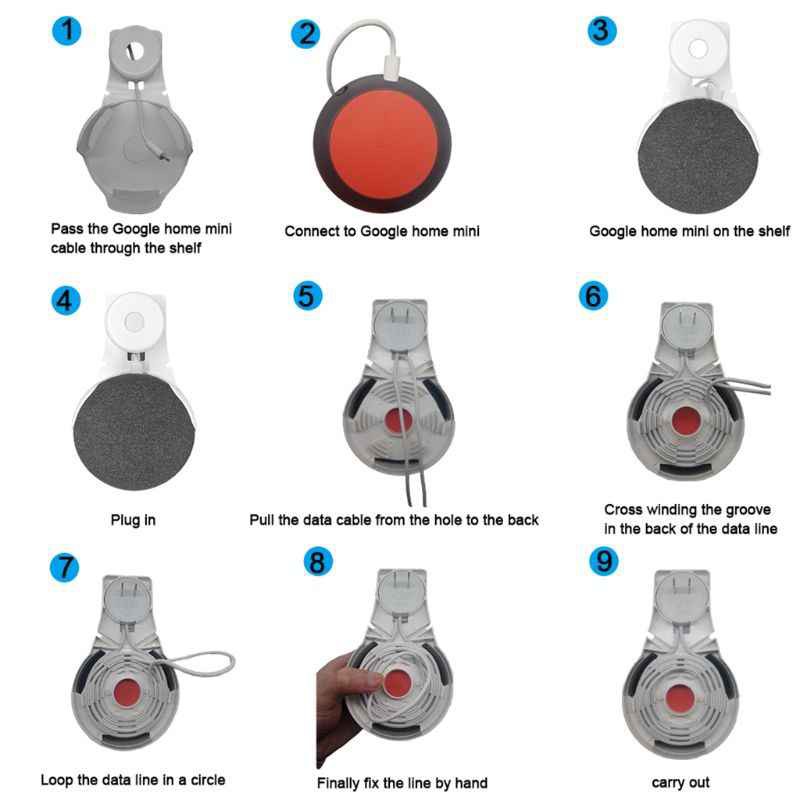 1
Pass the Google home mini cable through the shelf

2
Connect to Google home mini

3
Google home mini on the shelf

4
Plug in

5
Pull the data cable from the hole to the back

6
Cross winding the groove in the back of the data line

7
Loop the data line in a circle

8
Finally fix the line by hand

9
carry out