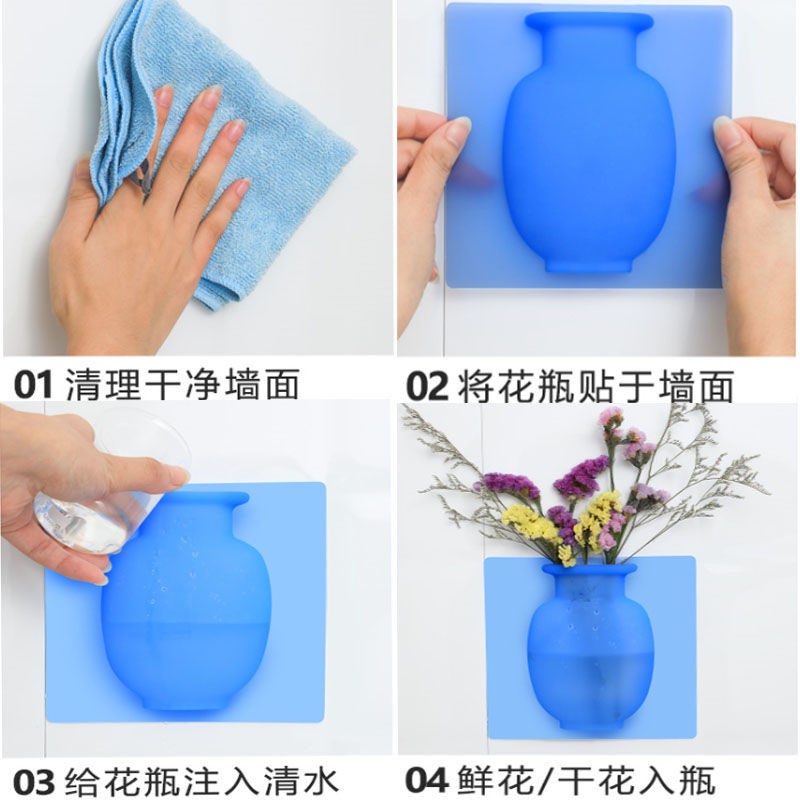 01 清理干净墙面

02 将花瓶贴于墙面

03 给花瓶注入清水

04 鲜花/干花入瓶